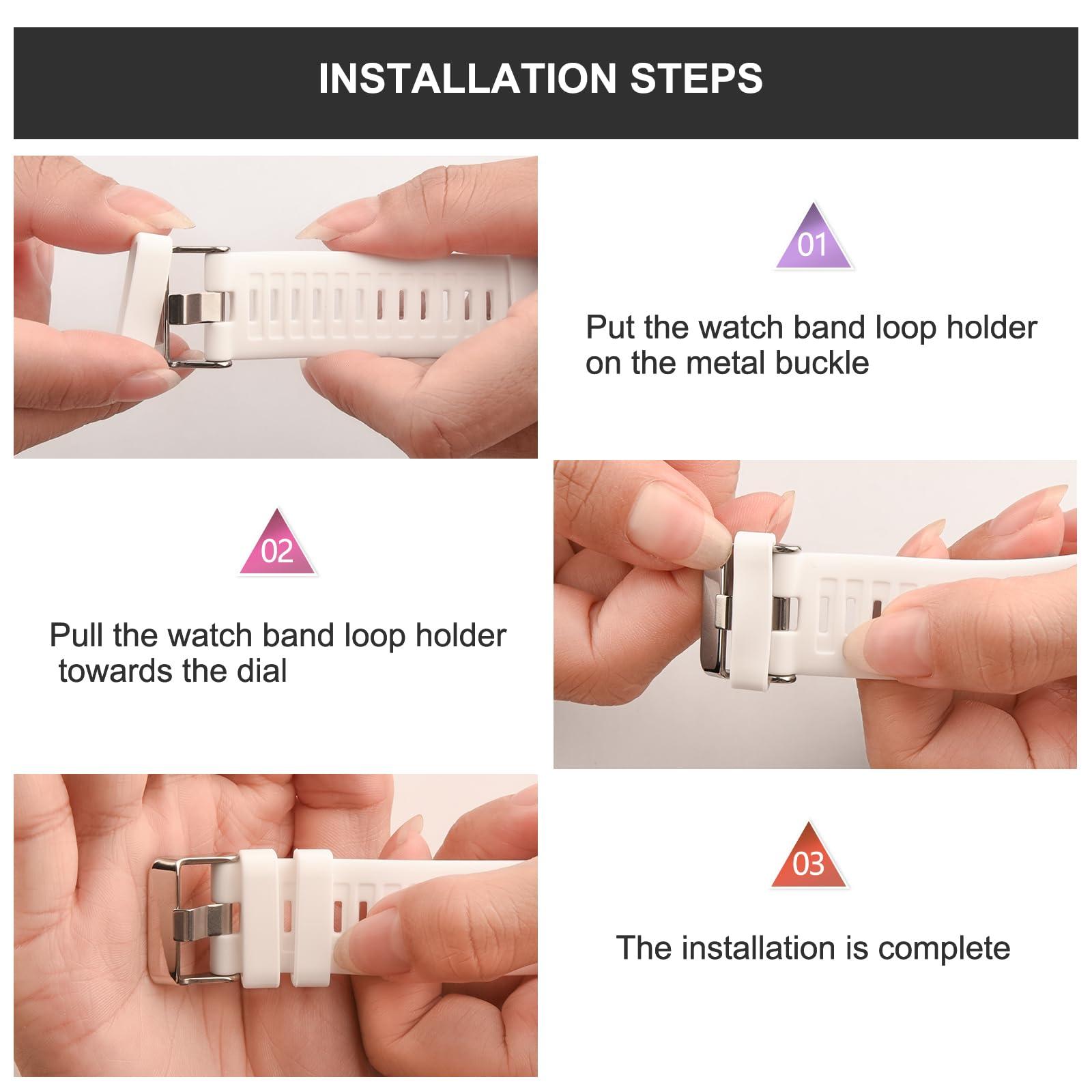 INSTALLATION STEPS

01

Put the watch band loop holder on the metal buckle

02

Pull the watch band loop holder towards the dial

03

The installation is complete