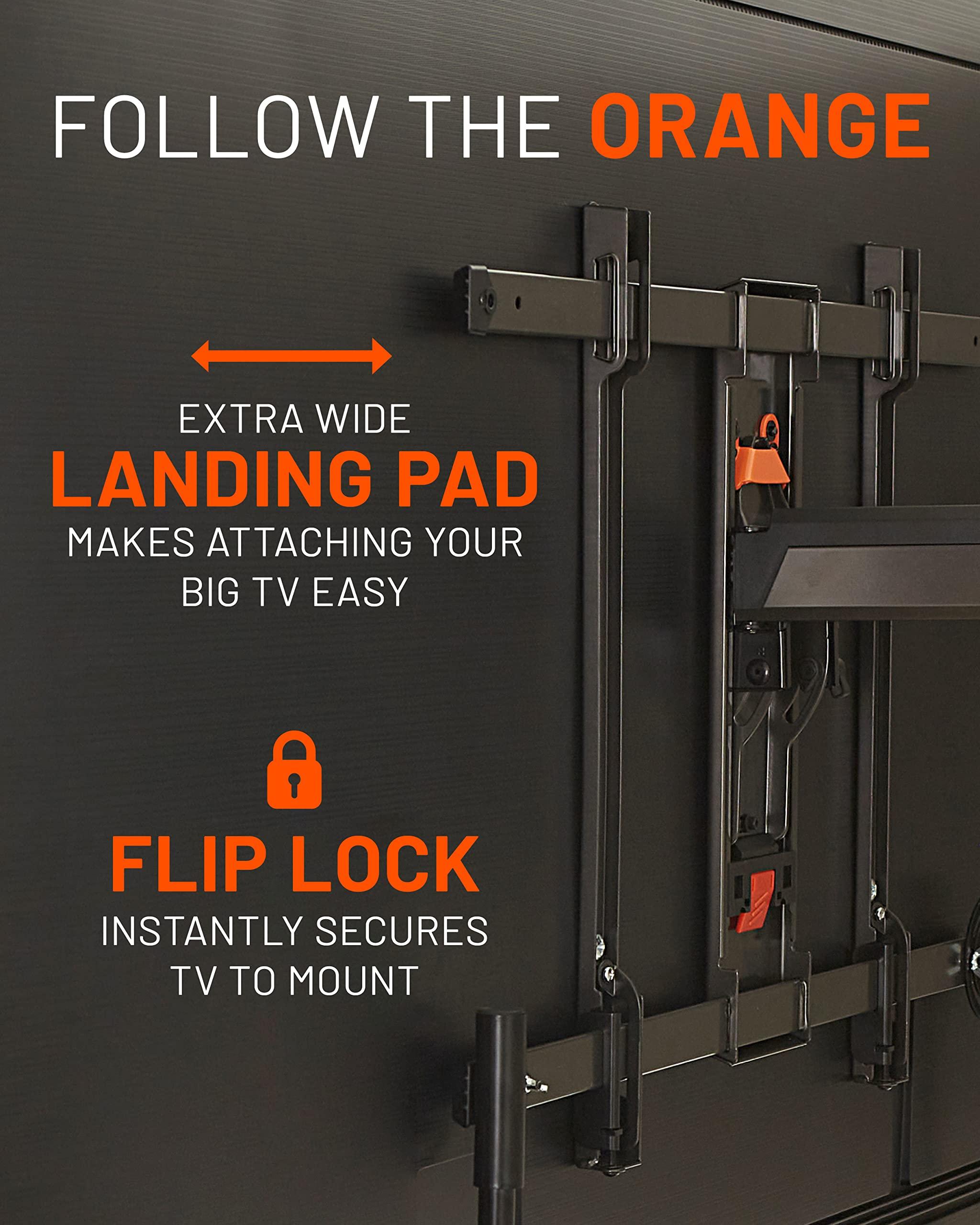 FOLLOW THE ORANGE

EXTRA WIDE
LANDING PAD
MAKES ATTACHING YOUR BIG TV EASY

FLIP LOCK
INSTANTLY SECURES TV TO MOUNT