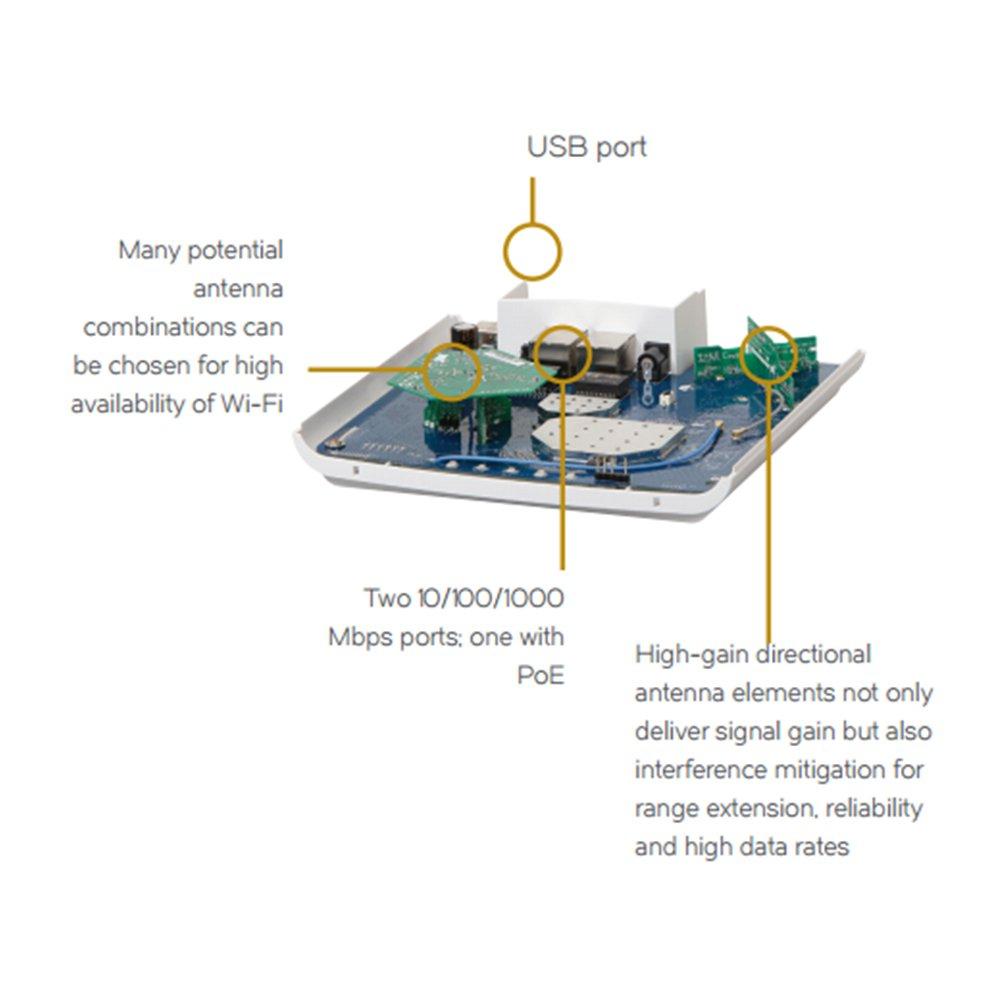 USB port

Many potential antenna combinations can be chosen for high availability of Wi-Fi

Two 10/100/1000 Mbps ports; one with PoE

High-gain directional antenna elements not only deliver signal gain but also interference mitigation for range extension, reliability and high data rates