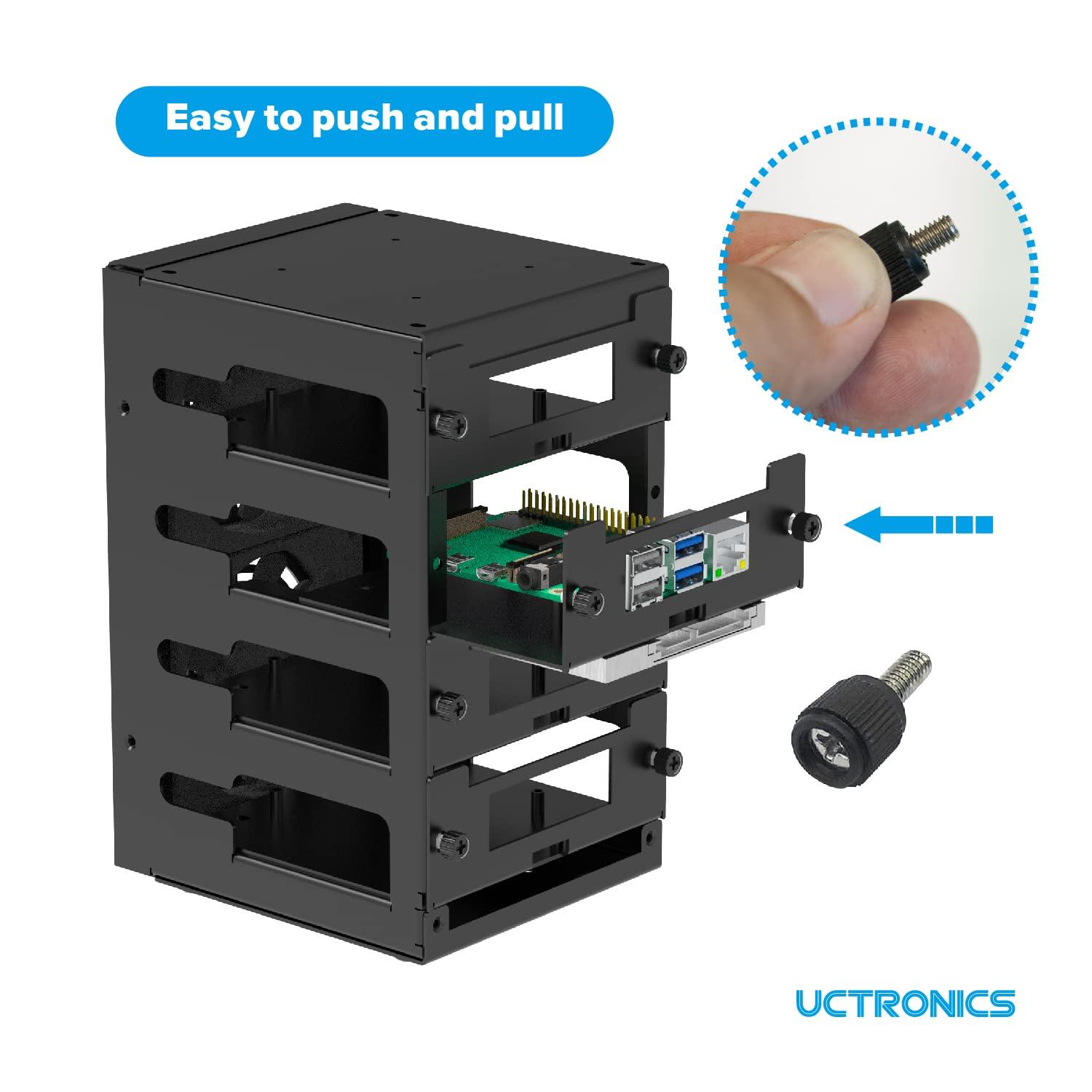 Easy to push and pull

UCTRONICS