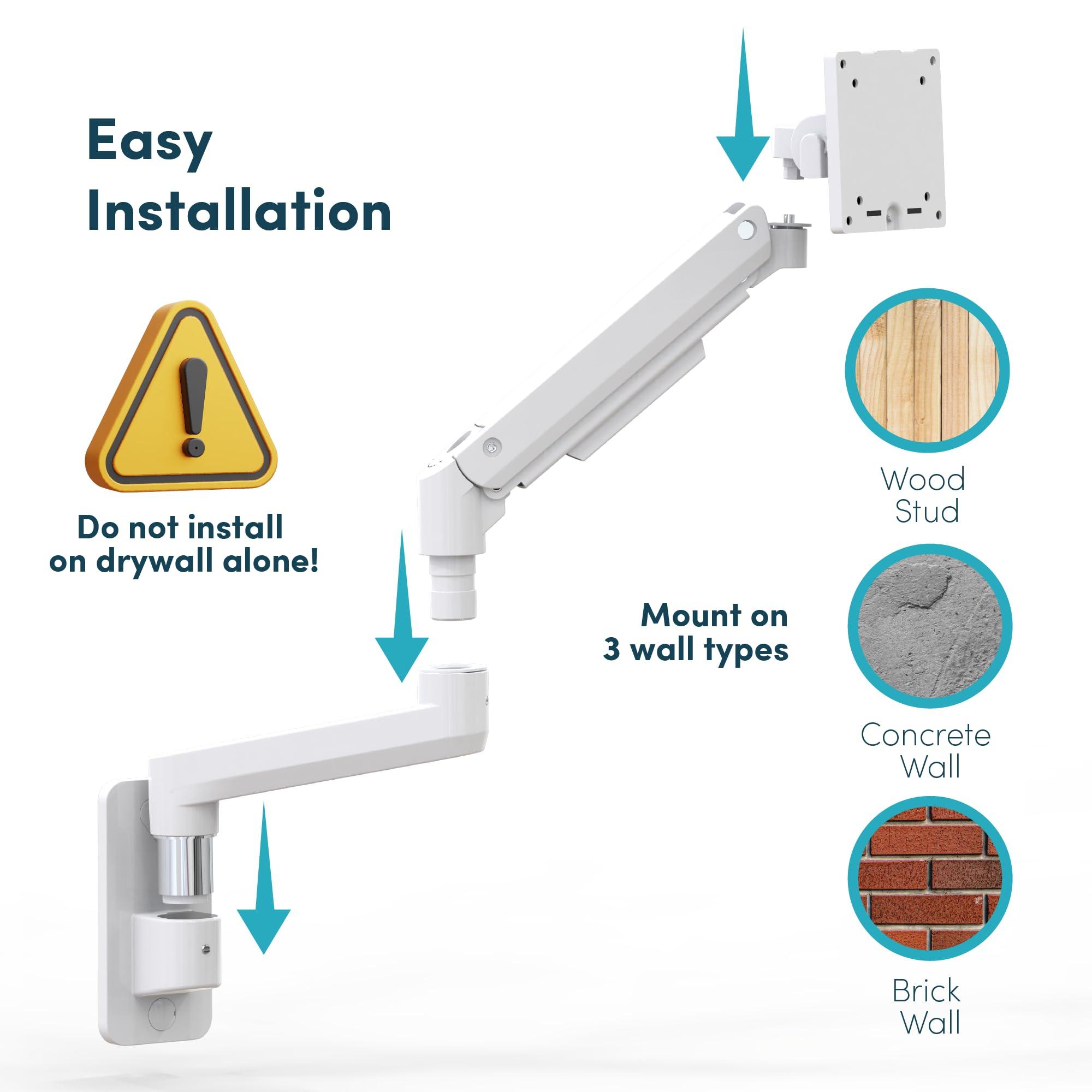 Easy Installation

Do not install on drywall alone!

Mount on 3 wall types

Wood Stud

Concrete Wall

Brick Wall