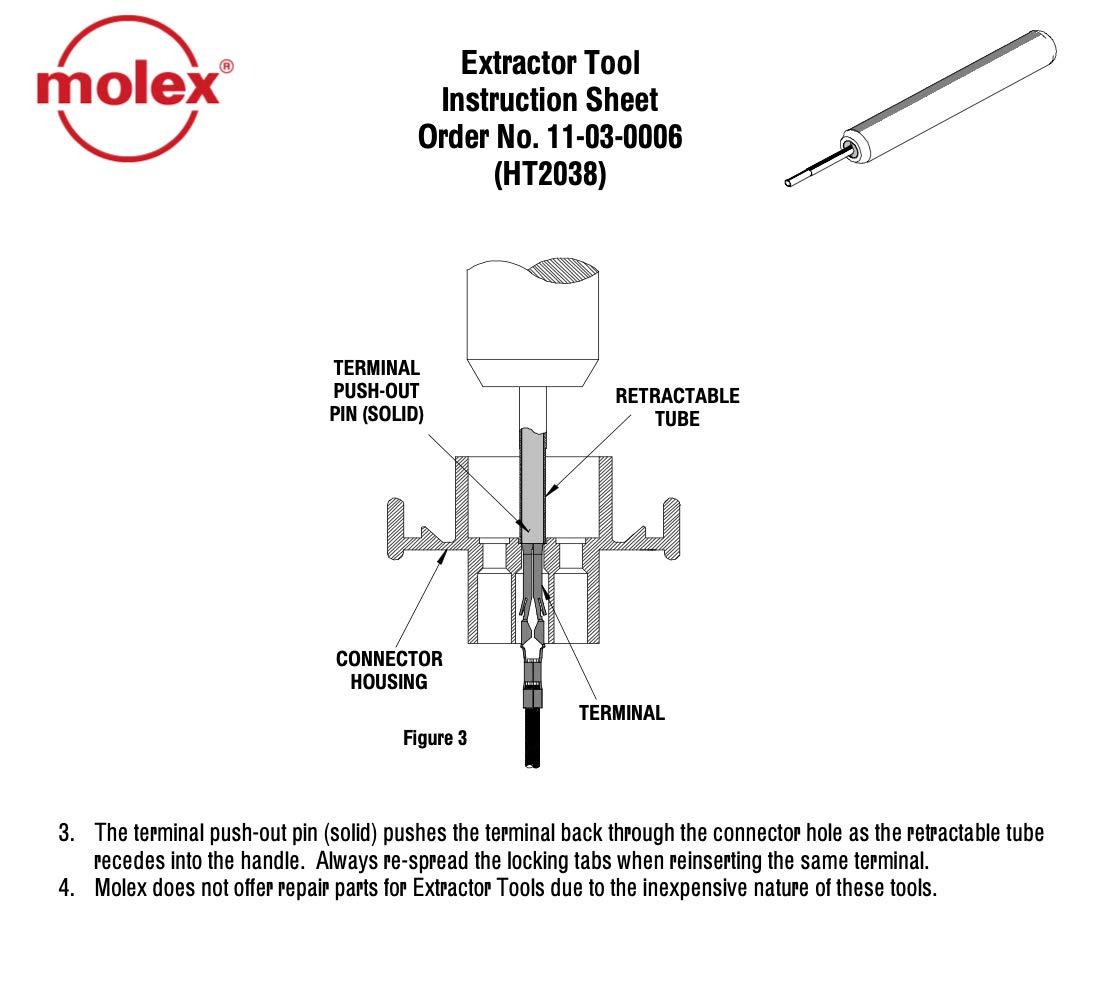 molex®

Extractor Tool
Instruction Sheet
Order No. 11-03-0006
(HT2038)

TERMINAL PUSH-OUT PIN (SOLID)

RETRACTABLE TUBE

CONNECTOR HOUSING

TERMINAL

Figure 3

3. The terminal push-out pin (solid) pushes the terminal back through the connector hole as the retractable tube recedes into the handle. Always re-spread the locking tabs when reinserting the same terminal.
4. Molex does not offer repair parts for Extractor Tools due to the inexpensive nature of these tools.