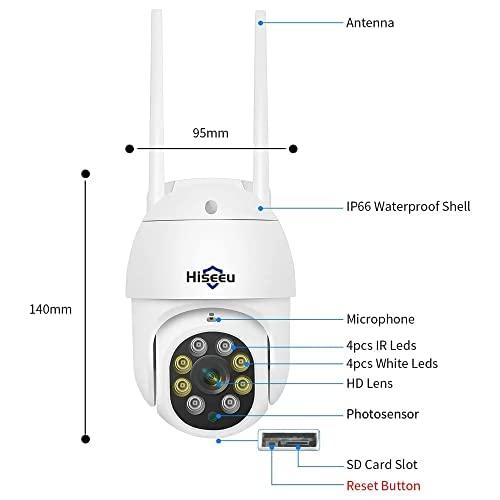 Antenna

95mm

IP66 Waterproof Shell

Hiseeu

140mm

Microphone

4pcs IR Leds

4pcs White Leds

HD Lens

Photosensor

SD Card Slot

Reset Button