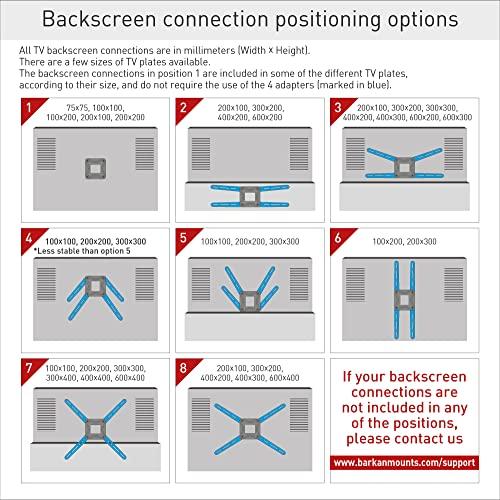 Backscreen connection positioning options

All TV backscreen connections are in millimeters (Width × Height).
There are a few sizes of TV plates available.
The backscreen connections in position 1 are included in some of the different TV plates, according to their size, and do not require the use of the 4 adapters (marked in blue).

1
75x75, 100x100, 100x200, 200x100, 200x200

2
200x100, 300x200, 400x200, 600x200

3
200x100, 300x200, 300x300, 400x200, 400x300, 600x200, 600x300

4
100x100, 200x200, 300x300
*Less stable than option 5

5
100x100, 200x200, 300x300

6
100x200, 200x300

7
100x100, 200x200, 300x300, 300x400, 400x400, 600x400

8
200x100, 300x200, 400x200, 400x300, 600x400

If your backscreen connections are not included in any of the positions, please contact us

www.barkanmounts.com/support