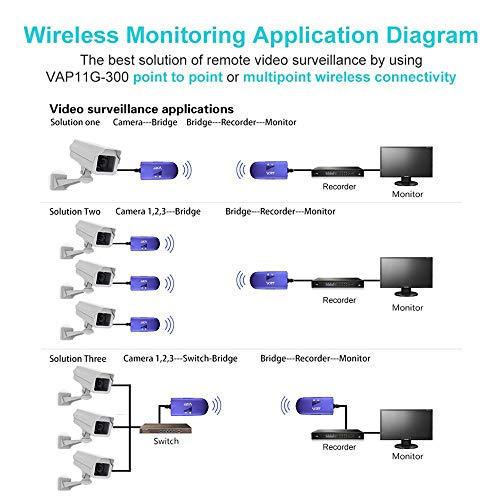 Wireless Monitoring Application Diagram

The best solution of remote video surveillance by using VAP11G-300 point to point or multipoint wireless connectivity

Video surveillance applications

Solution one Camera---Bridge Bridge---Recorder---Monitor

Recorder

Monitor

Solution Two Camera 1,2,3---Bridge Bridge---Recorder---Monitor

Recorder

Monitor

Solution Three Camera 1,2,3---Switch-Bridge Bridge---Recorder---Monitor

Switch

Recorder

Monitor