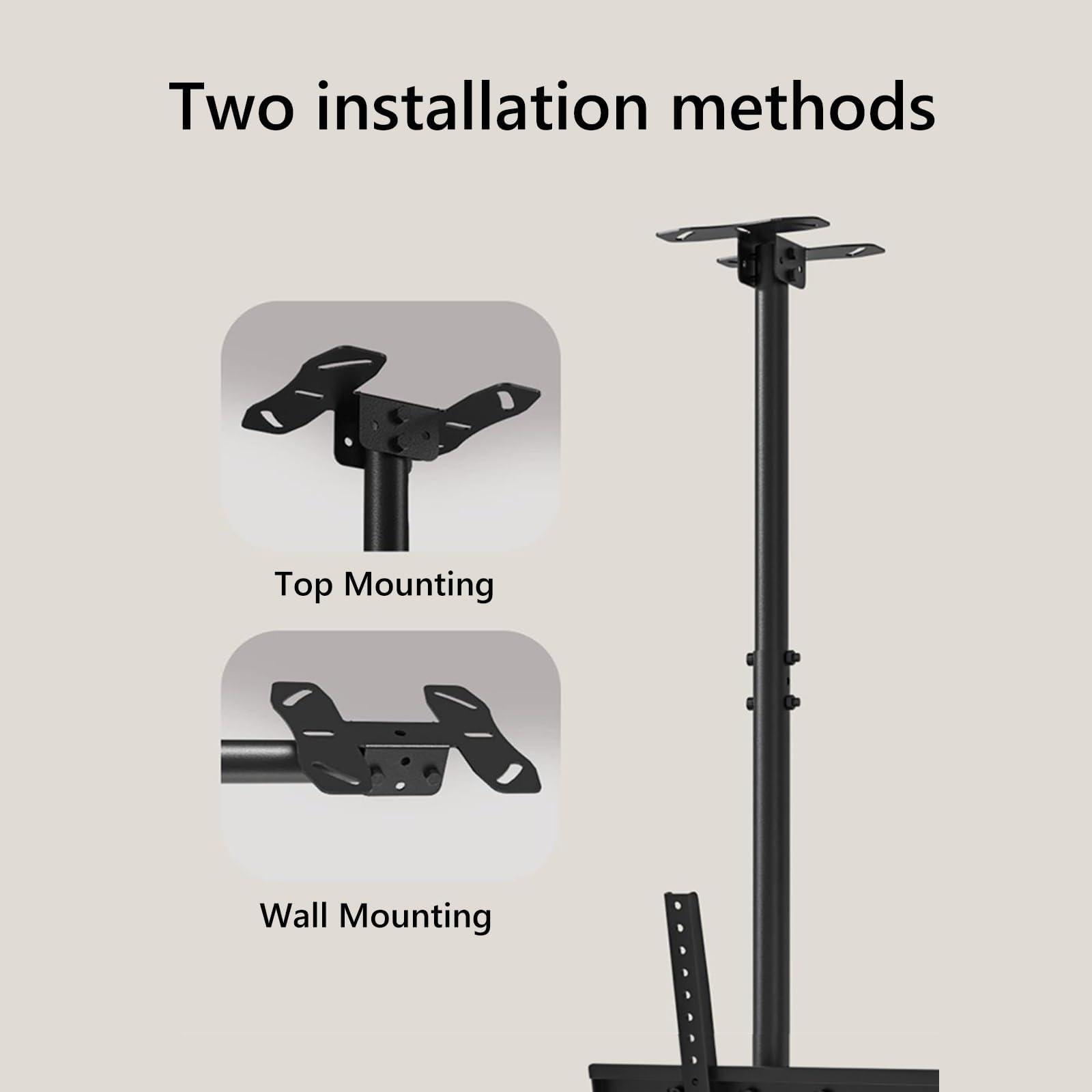 Two installation methods

Top Mounting

Wall Mounting