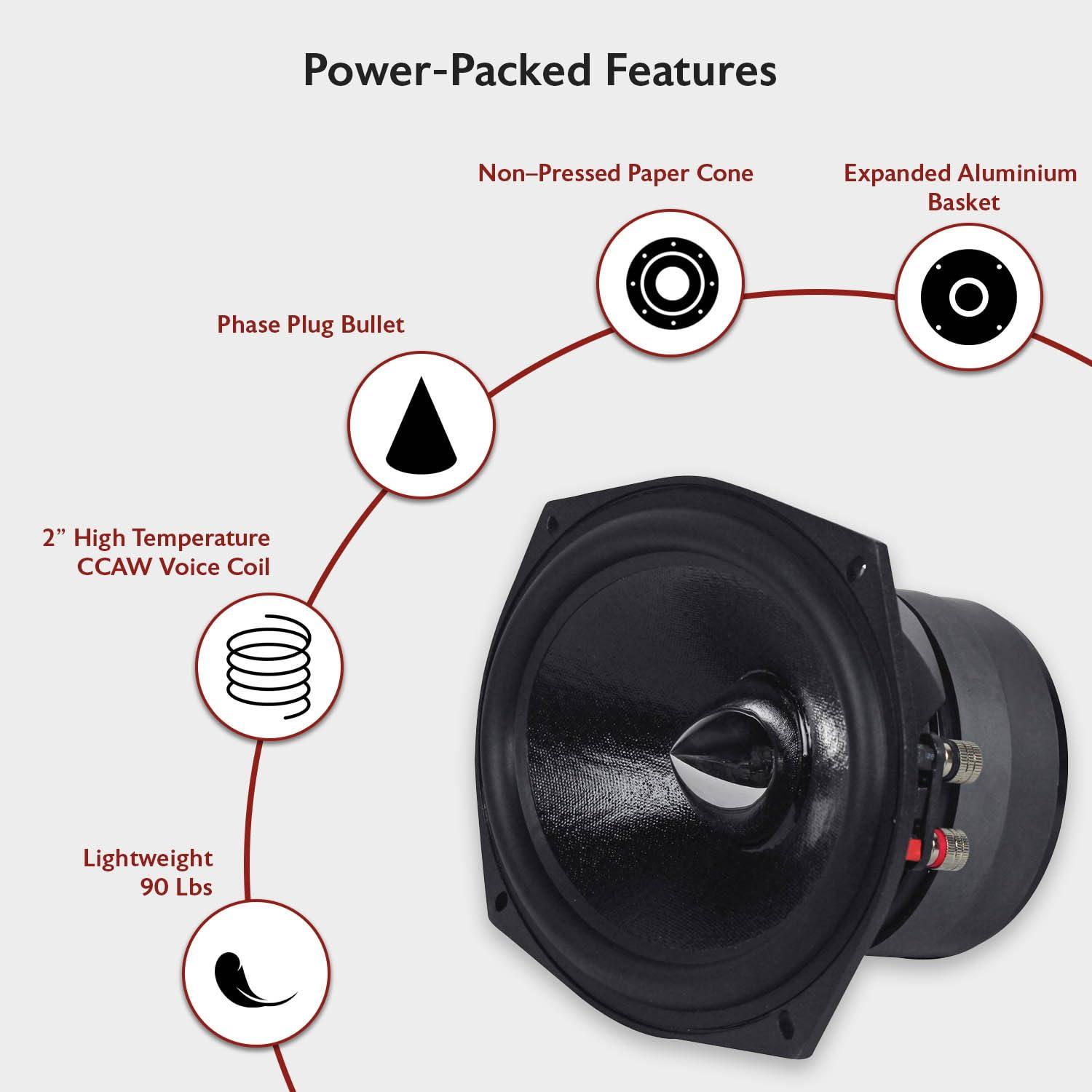 Power-Packed Features

Non–Pressed Paper Cone

Expanded Aluminium Basket

Phase Plug Bullet

2” High Temperature CCAW Voice Coil

Lightweight 90 Lbs