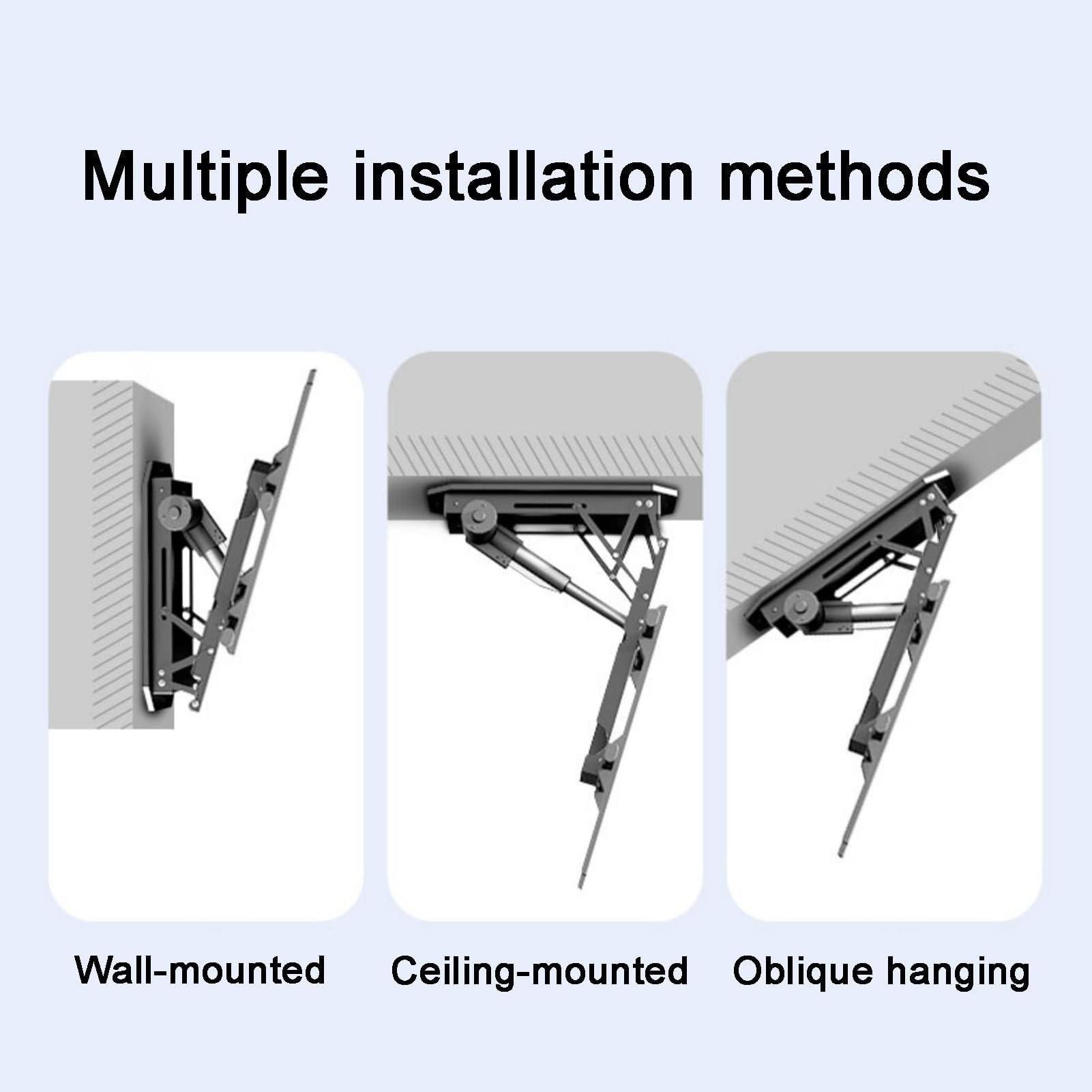 Multiple installation methods

Wall-mounted

Ceiling-mounted

Oblique hanging