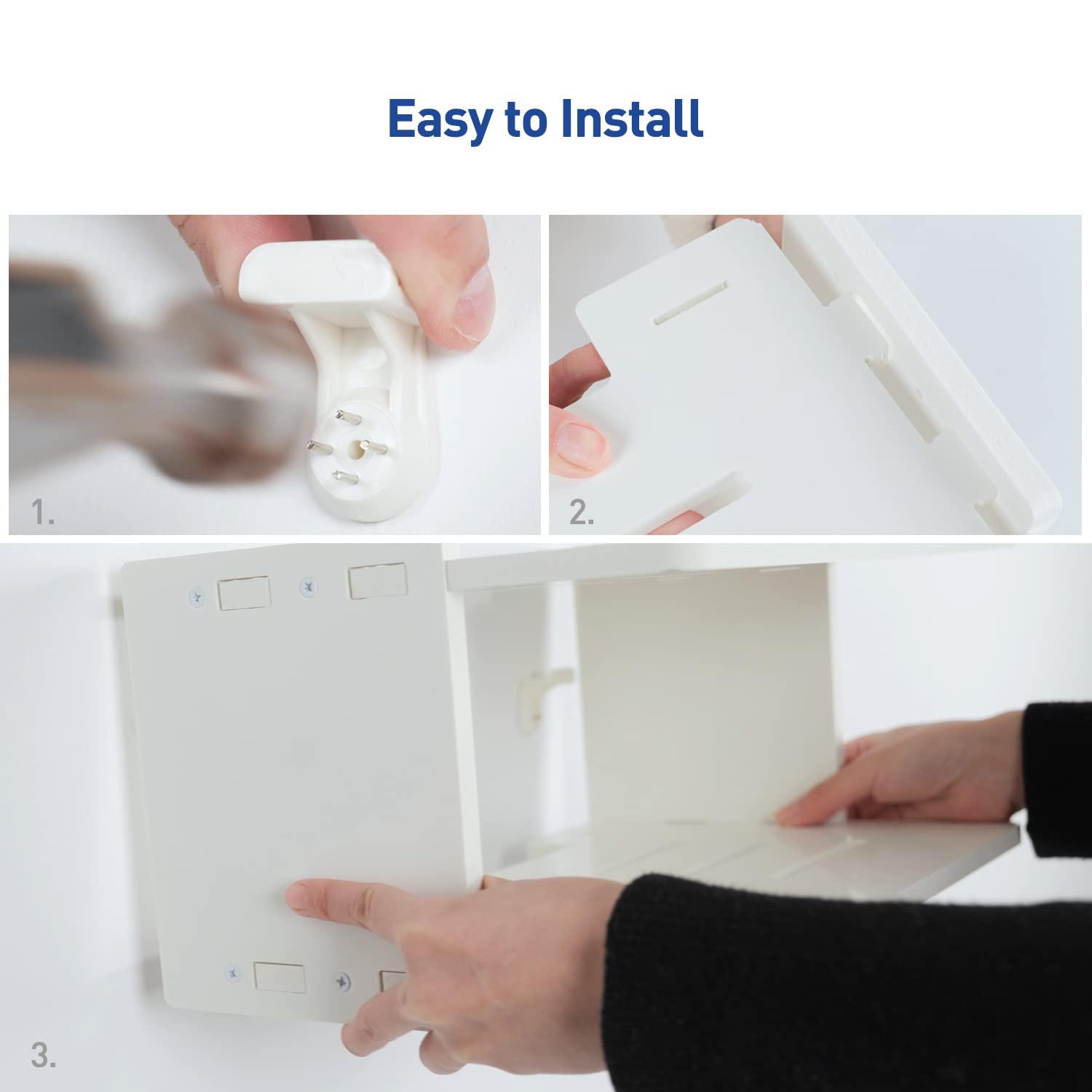 Easy to Install

1.

2.

3.