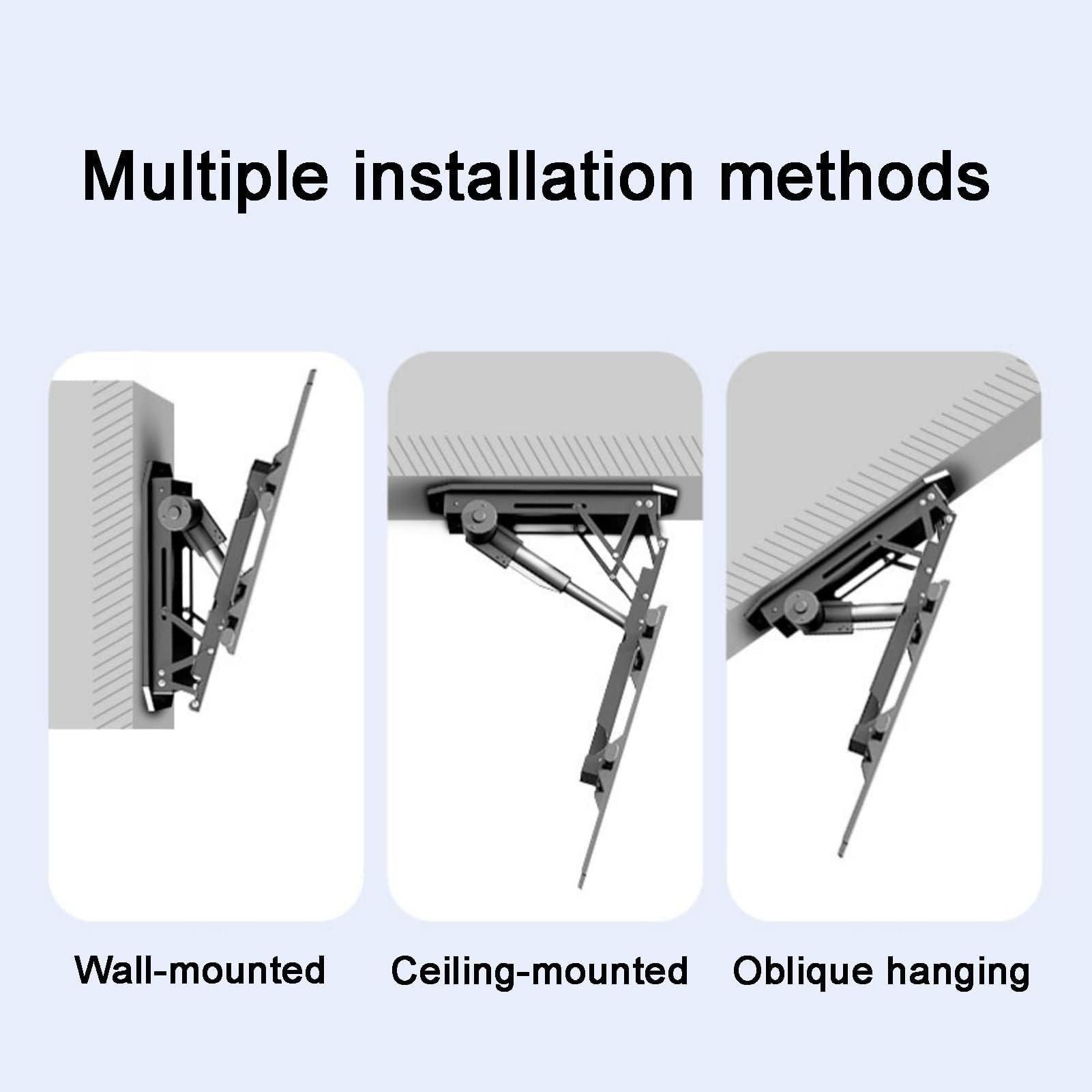 Multiple installation methods

Wall-mounted

Ceiling-mounted

Oblique hanging