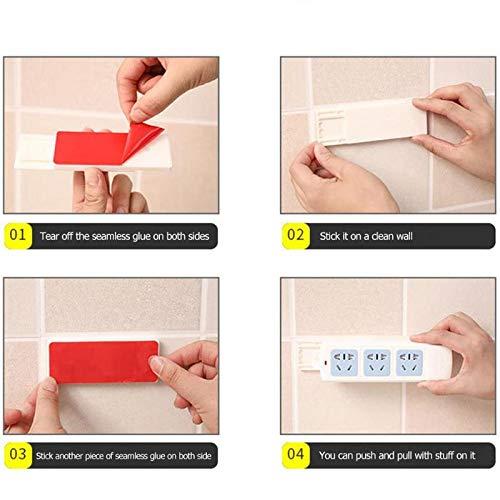 01 Tear off the seamless glue on both sides

02 Stick it on a clean wall

03 Stick another piece of seamless glue on both side

04 You can push and pull with stuff on it