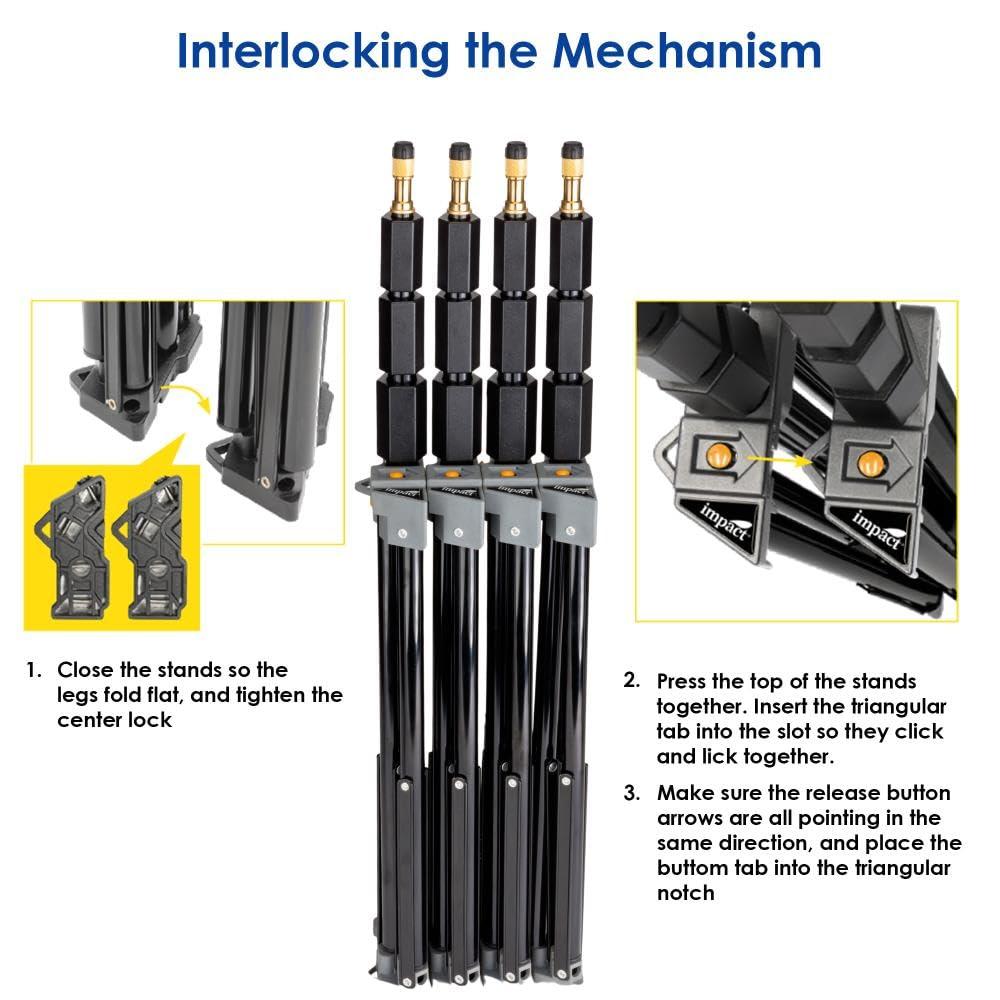 Interlocking the Mechanism

impact impact impact impact

impact impact

1. Close the stands so the legs fold flat, and tighten the center lock

2. Press the top of the stands together. Insert the triangular tab into the slot so they click and lick together.

3. Make sure the release button arrows are all pointing in the same direction, and place the buttom tab into the triangular notch