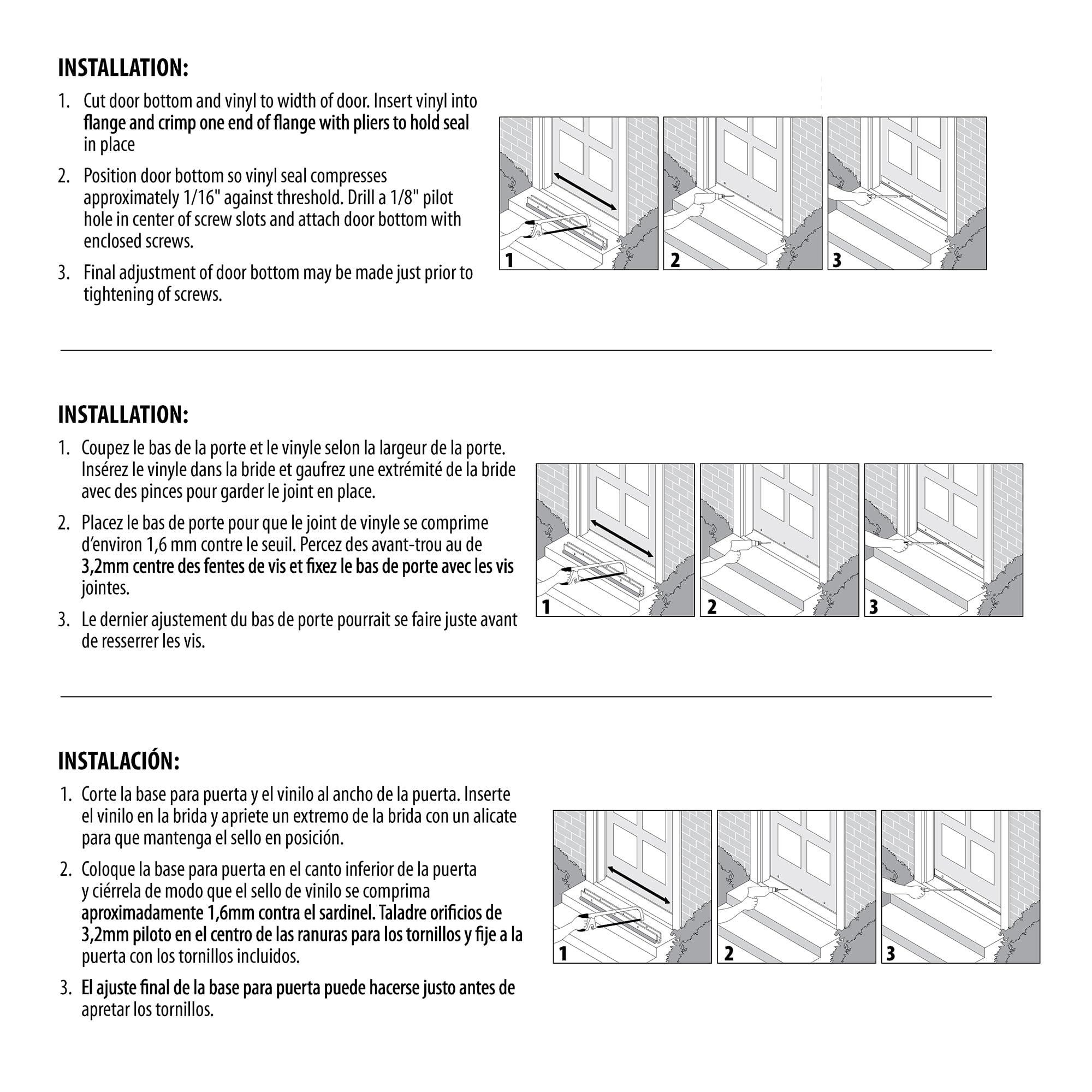 INSTALLATION:

1. Cut door bottom and vinyl to width of door. Insert vinyl into flange and crimp one end of flange with pliers to hold seal in place

2. Position door bottom so vinyl seal compresses approximately 1/16" against threshold. Drill a 1/8" pilot hole in center of screw slots and attach door bottom with enclosed screws.

3. Final adjustment of door bottom may be made just prior to tightening of screws.

1 2 3

INSTALLATION:

1. Coupez le bas de la porte et le vinyle selon la largeur de la porte. Insérez le vinyle dans la bride et gaufrez une extrémité de la bride avec des pinces pour garder le joint en place.

2. Placez le bas de porte pour que le joint de vinyle se comprime d'environ 1,6 mm contre le seuil. Percez des avant-trou au de 3,2mm centre des fentes de vis et fixez le bas de porte avec les vis jointes.

3. Le dernier ajustement du bas de porte pourrait se faire juste avant de resserrer les vis.

1 2 3

INSTALACIÓN:

1. Corte la base para puerta y el vinilo al ancho de la puerta. Inserte el vinilo en la brida y apriete un extremo de la brida con un alicate para que mantenga el sello en posición.

2. Coloque la base para puerta en el canto inferior de la puerta y ciérrela de modo que el sello de vinilo se comprima aproximadamente 1,6mm contra el sardinel. Taladre orificios de 3,2mm piloto en el centro de las ranuras para los tornillos y fije a la puerta con los tornillos incluidos.

3. El ajuste final de la base para puerta puede hacerse justo antes de apretar los tornillos.

1 2 3