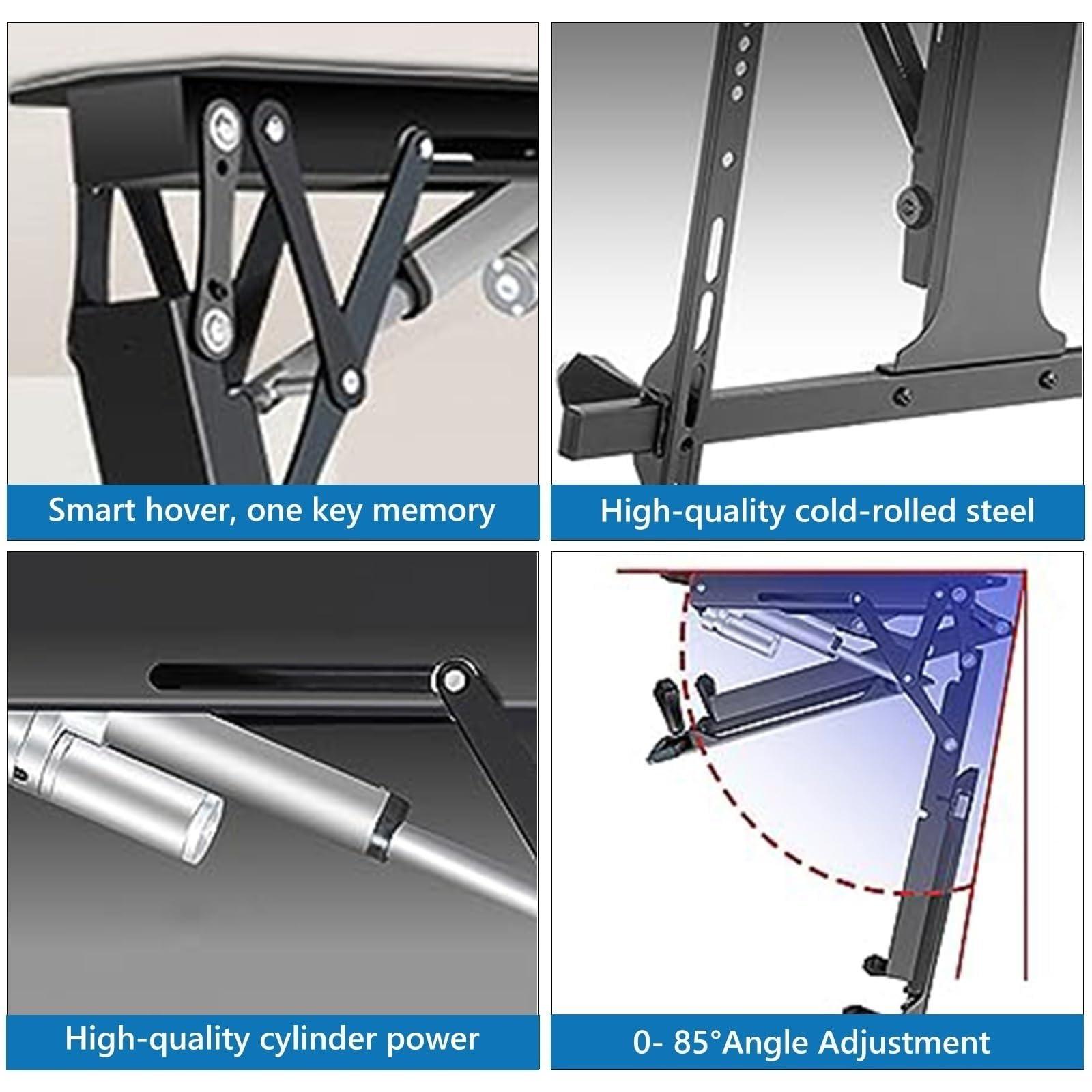 Smart hover, one key memory

High-quality cold-rolled steel

High-quality cylinder power

0- 85°Angle Adjustment