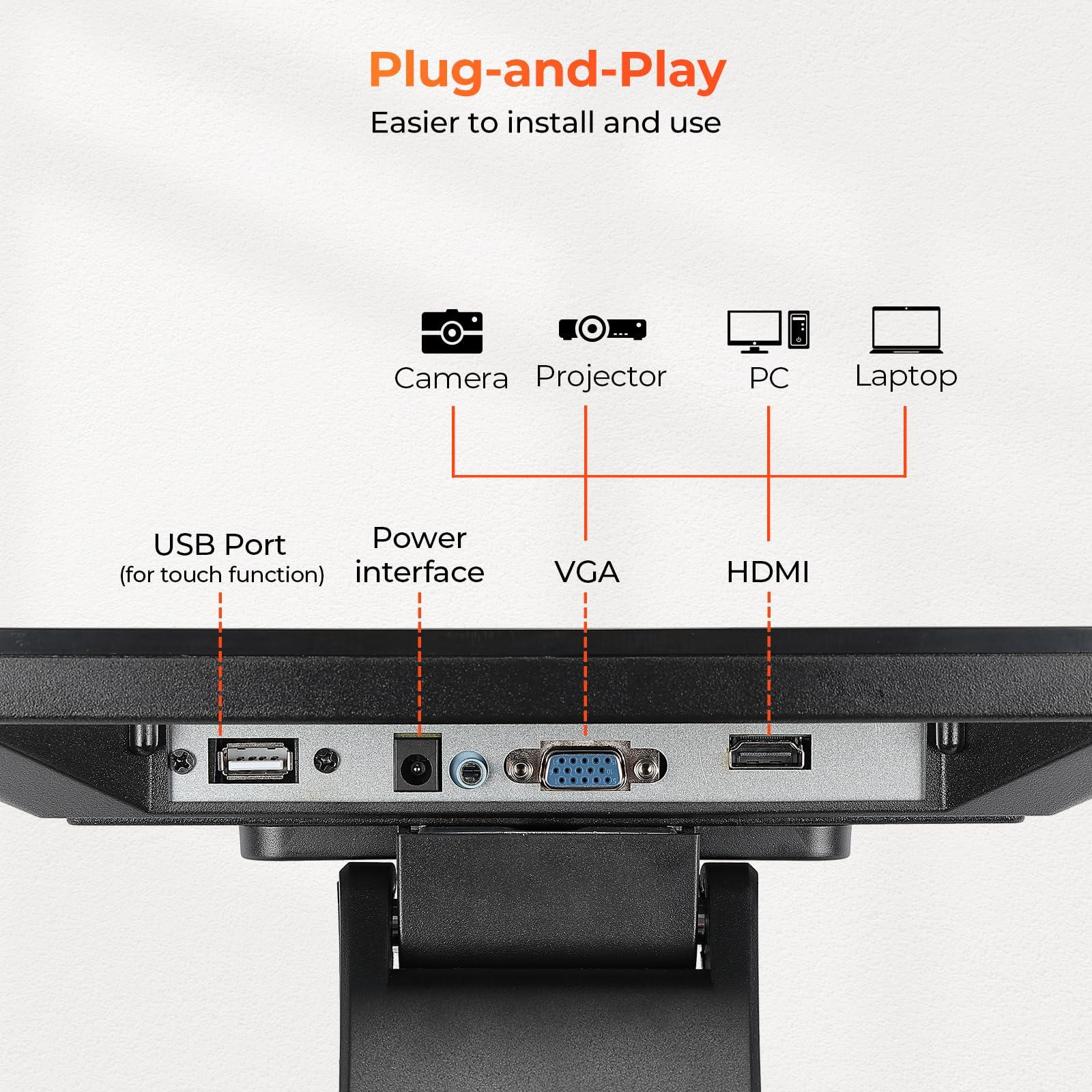 Plug-and-Play
Easier to install and use

Camera Projector PC Laptop

USB Port
(for touch function)

Power interface

VGA

HDMI