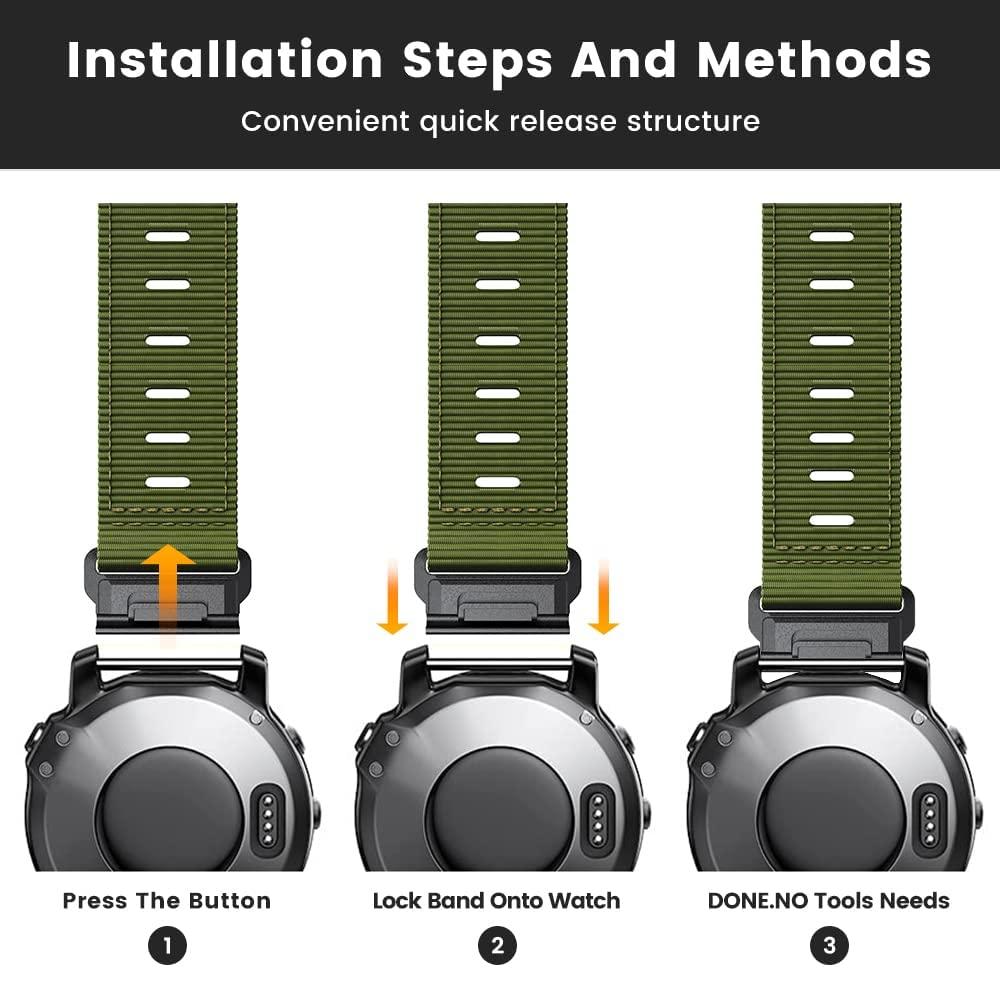 Installation Steps And Methods

Convenient quick release structure

Press The Button
1

Lock Band Onto Watch
2

DONE.NO Tools Needs
3