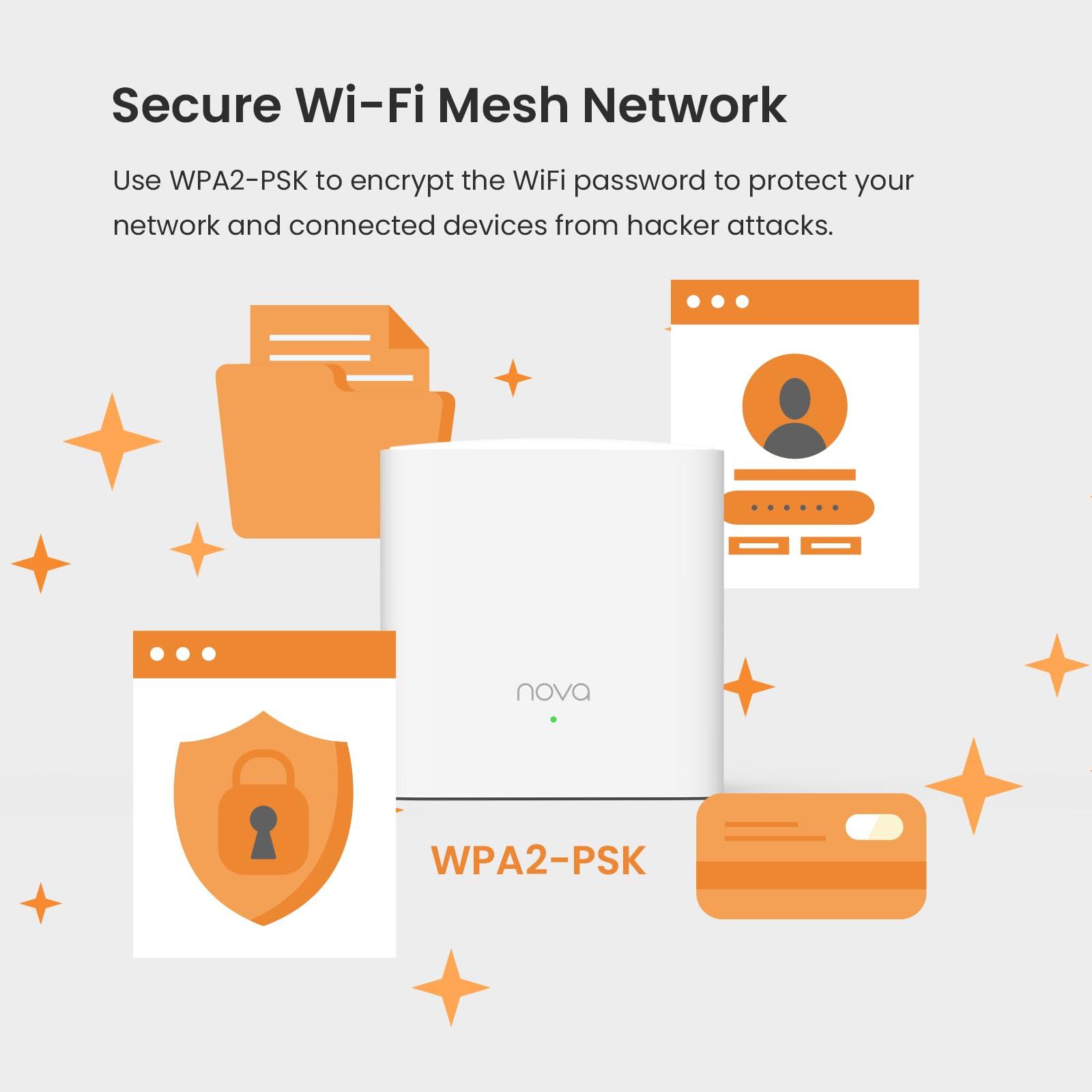 Secure Wi-Fi Mesh Network

Use WPA2-PSK to encrypt the WiFi password to protect your network and connected devices from hacker attacks.

nova

WPA2-PSK