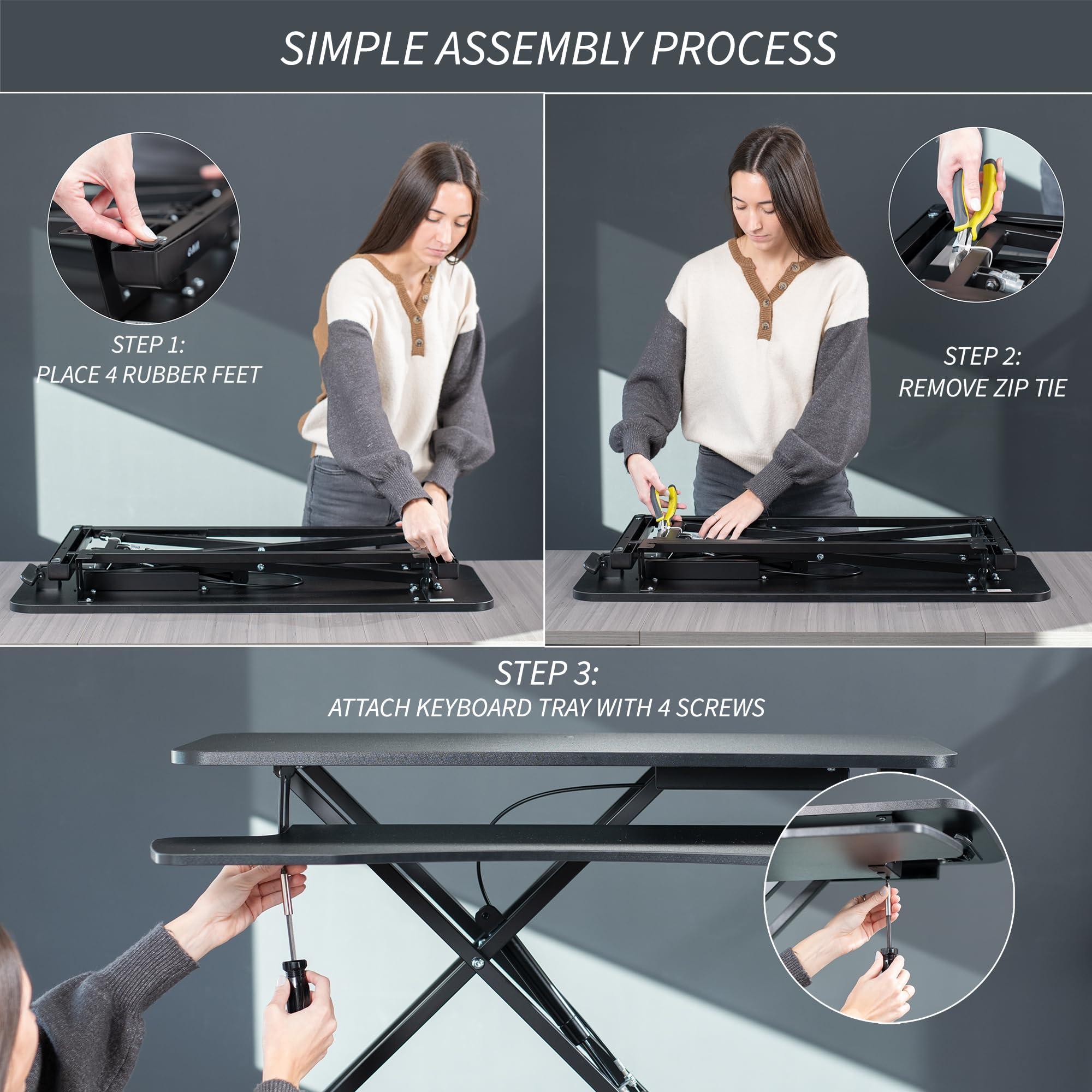 SIMPLE ASSEMBLY PROCESS

STEP 1:
PLACE 4 RUBBER FEET

STEP 2:
REMOVE ZIP TIE

STEP 3:
ATTACH KEYBOARD TRAY WITH 4 SCREWS