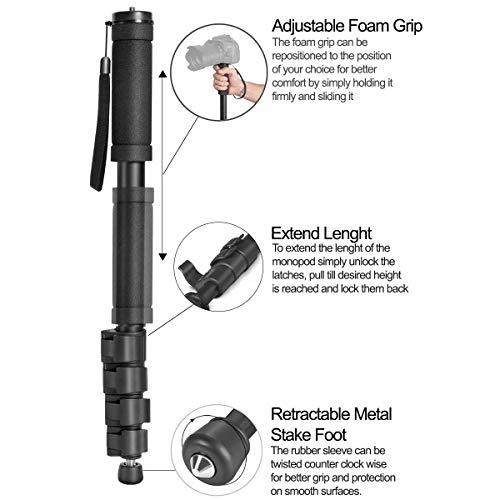 Adjustable Foam Grip
The foam grip can be repositioned to the position of your choice for better comfort by simply holding it firmly and sliding it

Extend Lenght
To extend the lenght of the monopod simply unlock the latches, pull till desired height is reached and lock them back

Retractable Metal Stake Foot
The rubber sleeve can be twisted counter clock wise for better grip and protection on smooth surfaces.