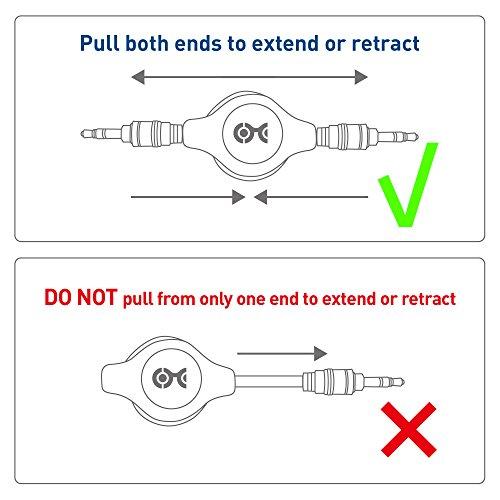 Pull both ends to extend or retract

DO NOT pull from only one end to extend or retract