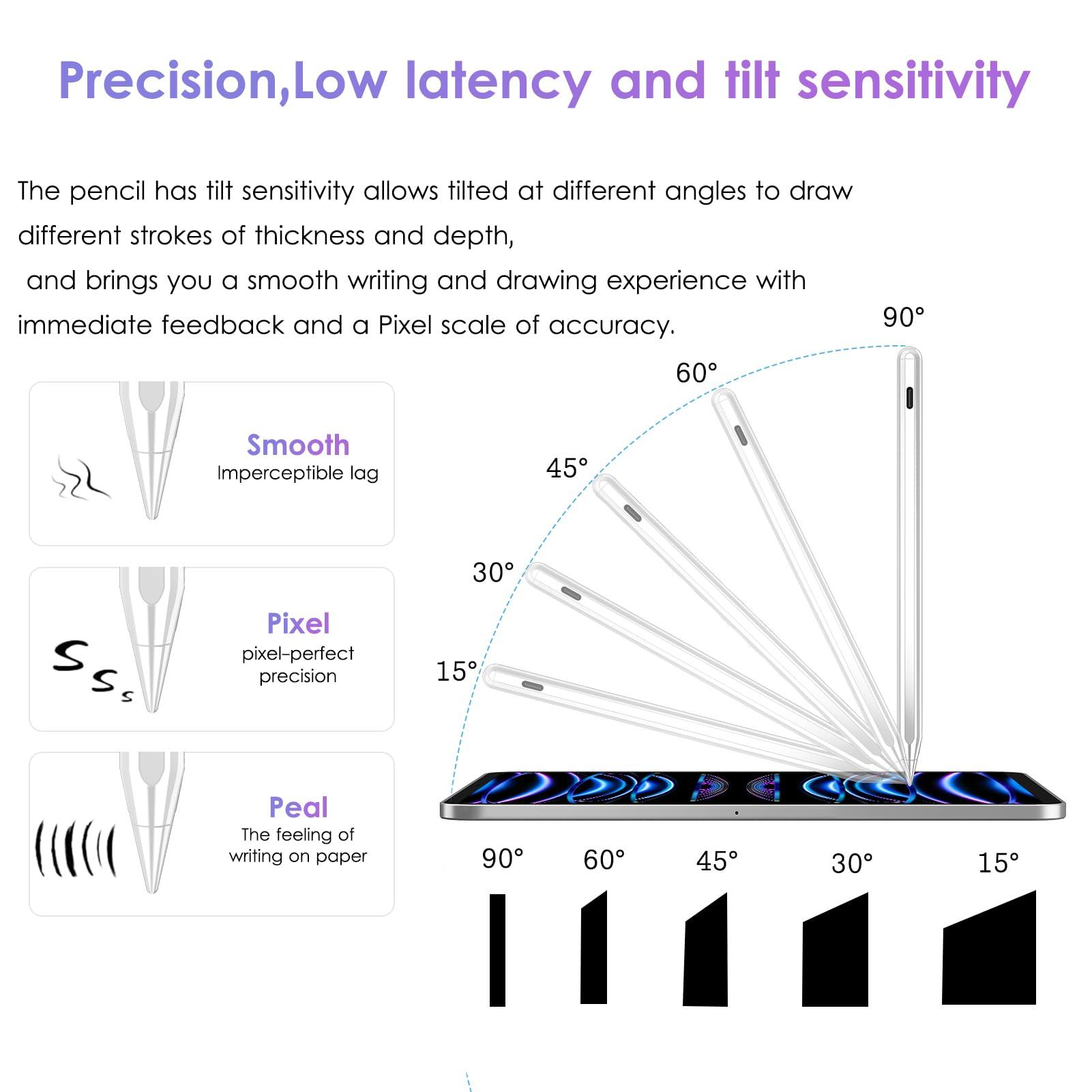 Precision,Low latency and tilt sensitivity

The pencil has tilt sensitivity allows tilted at different angles to draw different strokes of thickness and depth,
and brings you a smooth writing and drawing experience with immediate feedback and a Pixel scale of accuracy.

Smooth
Imperceptible lag

Pixel
pixel-perfect precision

Peal
The feeling of writing on paper

90°
60°
45°
30°
15°

90° 60° 45° 30° 15°