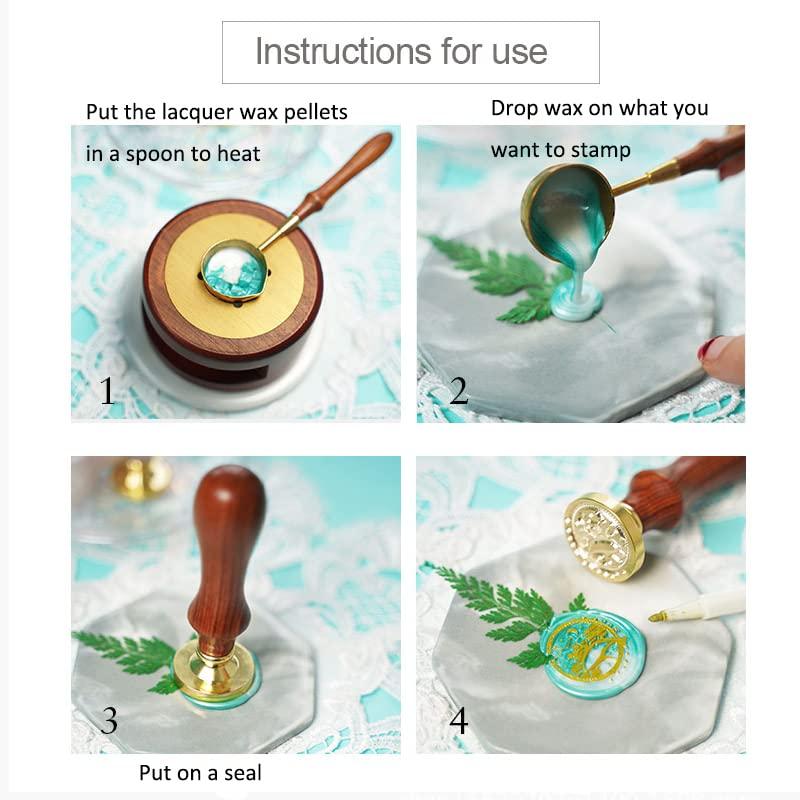 Instructions for use

Put the lacquer wax pellets in a spoon to heat

1

Drop wax on what you want to stamp

2

3

Put on a seal

4