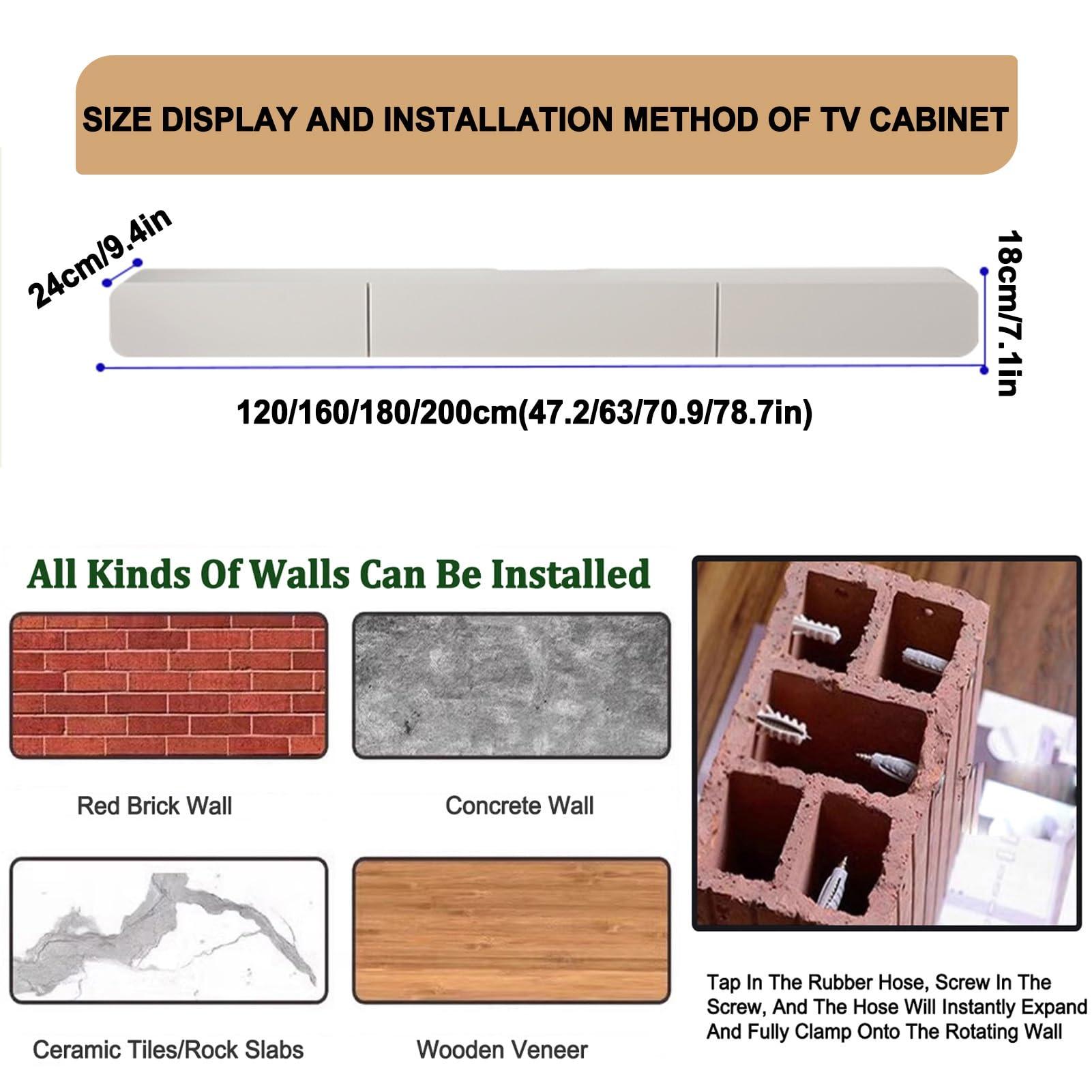 SIZE DISPLAY AND INSTALLATION METHOD OF TV CABINET

24cm/9.4in

18cm/7.1in

120/160/180/200cm(47.2/63/70.9/78.7in)

All Kinds Of Walls Can Be Installed

Red Brick Wall

Concrete Wall

Ceramic Tiles/Rock Slabs

Wooden Veneer

Tap In The Rubber Hose, Screw In The Screw, And The Hose Will Instantly Expand And Fully Clamp Onto The Rotating Wall