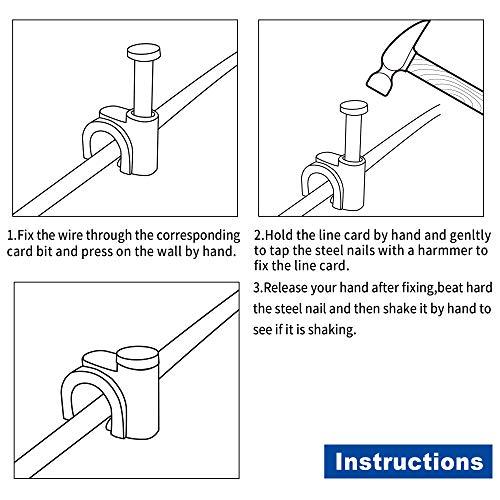 1.Fix the wire through the corresponding card bit and press on the wall by hand.

2.Hold the line card by hand and genltly to tap the steel nails with a harmmer to fix the line card.

3.Release your hand after fixing,beat hard the steel nail and then shake it by hand to see if it is shaking.

Instructions