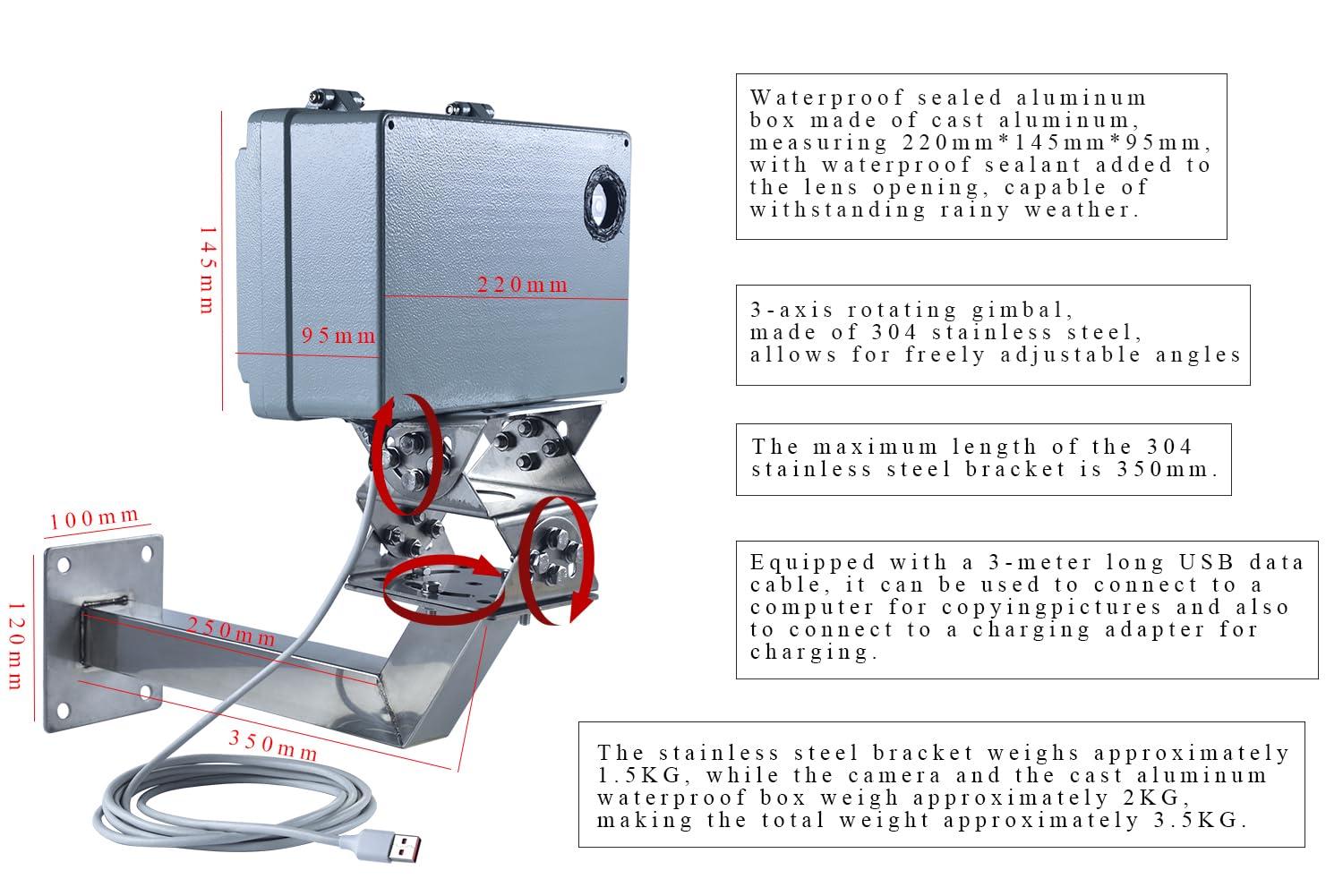 145mm

220mm

95mm

100mm

120mm

250mm

350mm

Waterproof sealed aluminum box made of cast aluminum, measuring 220mm*145mm*95mm, with waterproof sealant added to the lens opening, capable of withstanding rainy weather.

3-axis rotating gimbal, made of 304 stainless steel, allows for freely adjustable angles

The maximum length of the 304 stainless steel bracket is 350mm.

Equipped with a 3-meter long USB data cable, it can be used to connect to a computer for copyingpictures and also to connect to a charging adapter for charging.

The stainless steel bracket weighs approximately 1.5KG, while the camera and the cast aluminum waterproof box weigh approximately 2KG, making the total weight approximately 3.5KG.