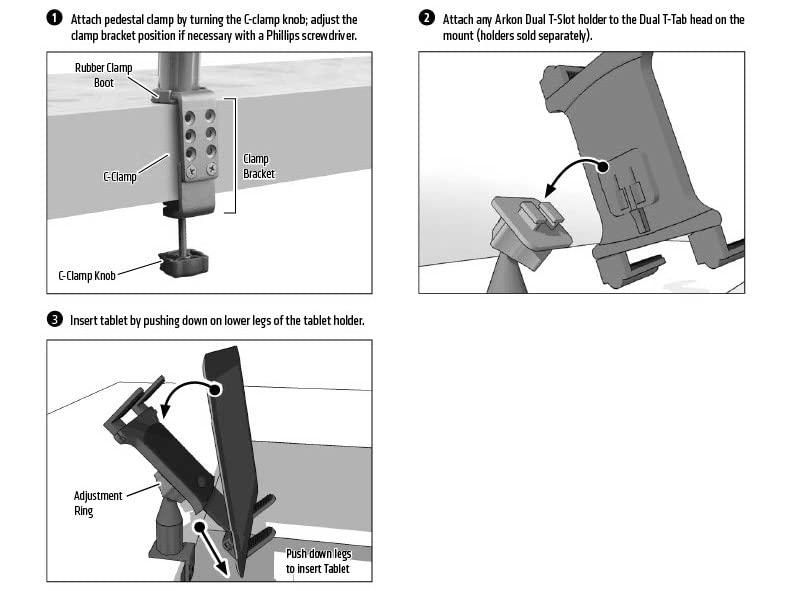 1 Attach pedestal clamp by turning the C-clamp knob; adjust the clamp bracket position if necessary with a Phillips screwdriver.

Rubber Clamp Boot

C-Clamp

Clamp Bracket

C-Clamp Knob

2 Attach any Arkon Dual T-Slot holder to the Dual T-Tab head on the mount (holders sold separately).

3 Insert tablet by pushing down on lower legs of the tablet holder.

Adjustment Ring

Push down legs to insert Tablet