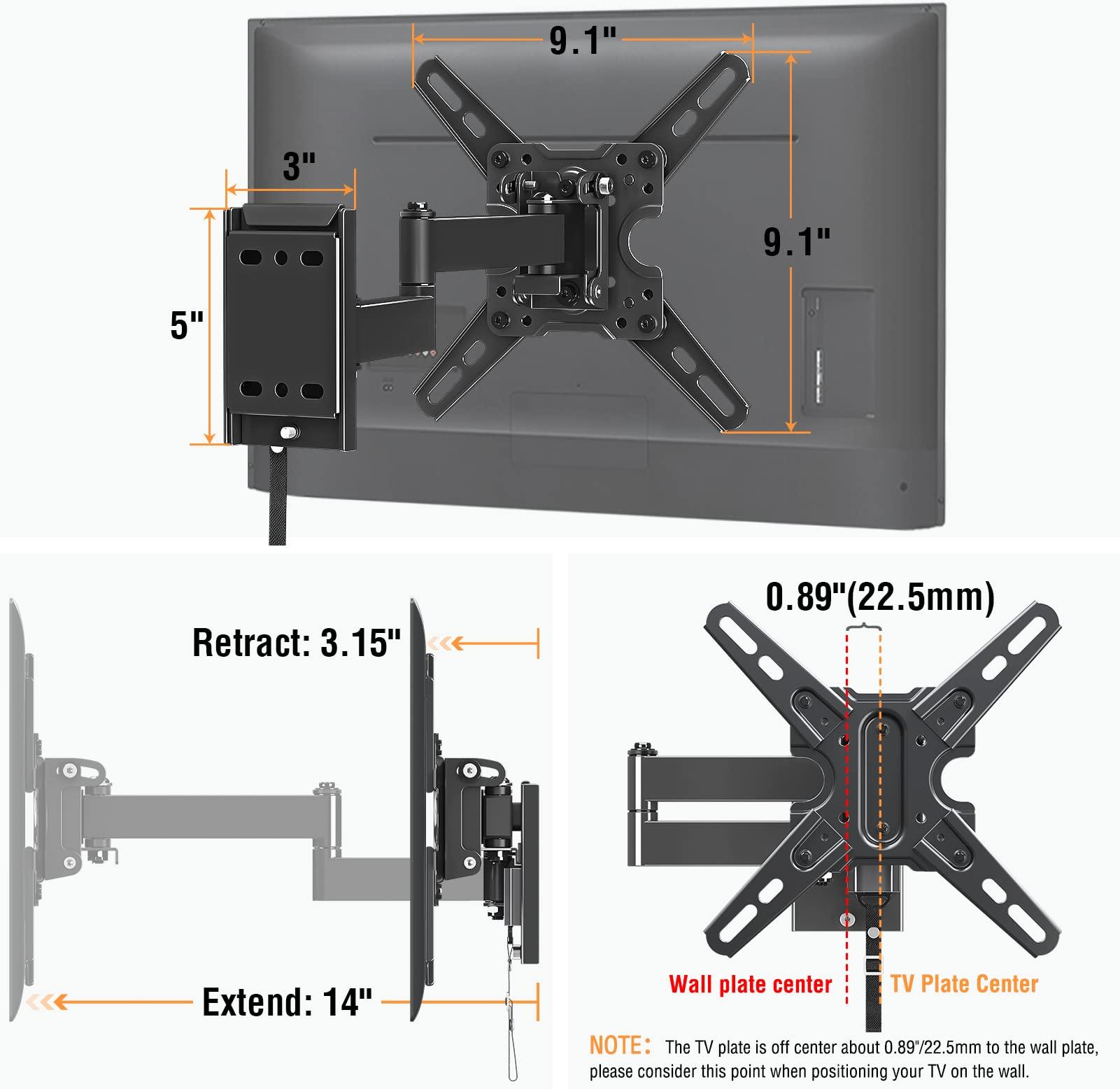 9.1"

3"

9.1"

5"

Retract: 3.15"

Extend: 14"

0.89"(22.5mm)

Wall plate center

TV Plate Center

NOTE: The TV plate is off center about 0.89"/22.5mm to the wall plate, please consider this point when positioning your TV on the wall.