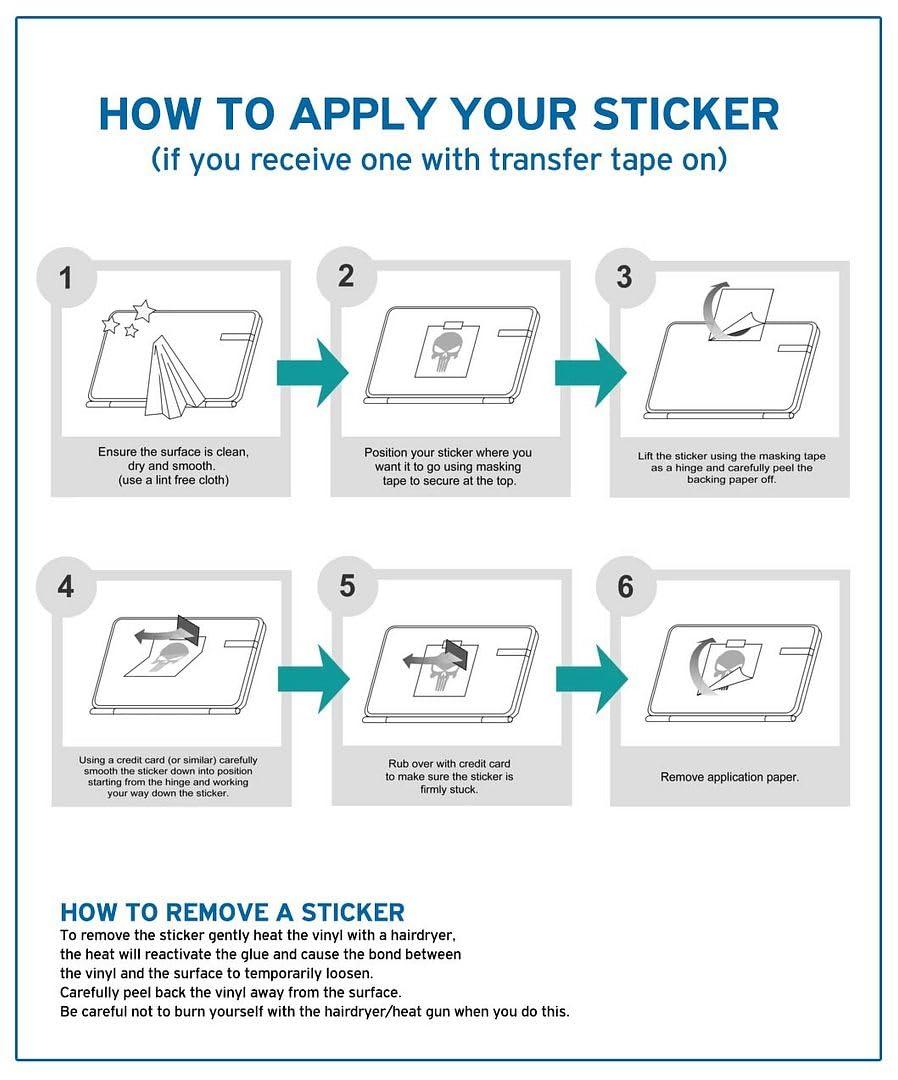 HOW TO APPLY YOUR STICKER
(if you receive one with transfer tape on)

1
Ensure the surface is clean, dry and smooth. (use a lint free cloth)

2
Position your sticker where you want it to go using masking tape to secure at the top.

3
Lift the sticker using the masking tape as a hinge and carefully peel the backing paper off.

4
Using a credit card (or similar) carefully smooth the sticker down into position starting from the hinge and working your way down the sticker.

5
Rub over with credit card to make sure the sticker is firmly stuck.

6
Remove application paper.

HOW TO REMOVE A STICKER
To remove the sticker gently heat the vinyl with a hairdryer, the heat will reactivate the glue and cause the bond between the vinyl and the surface to temporarily loosen.
Carefully peel back the vinyl away from the surface.
Be careful not to burn yourself with the hairdryer/heat gun when you do this.