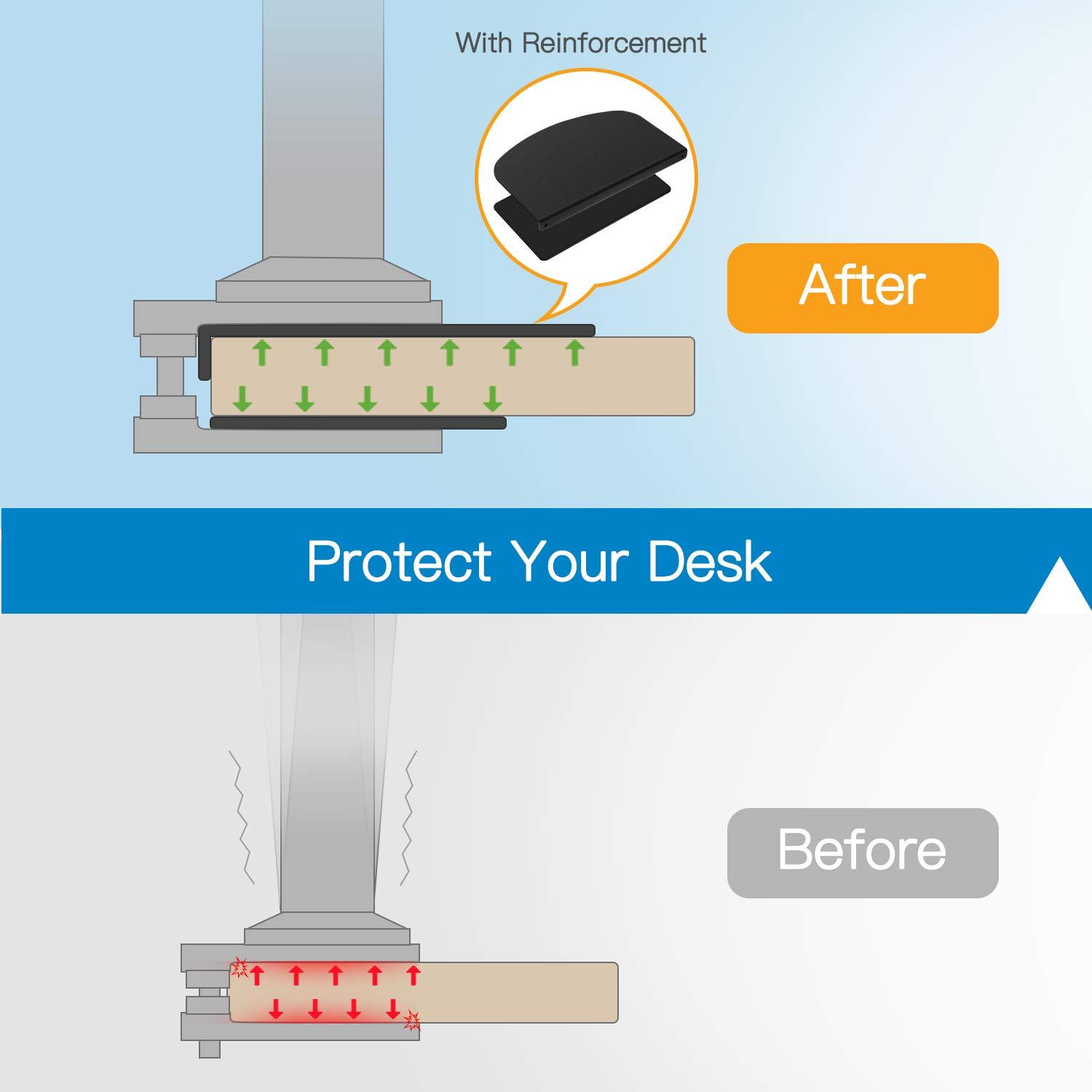 With Reinforcement

After

Protect Your Desk

Before