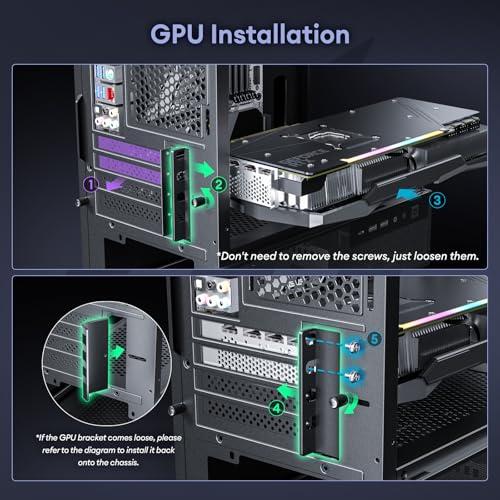 GPU Installation

1

2

3

*Don't need to remove the screws, just loosen them.

5

4

*If the GPU bracket comes loose, please refer to the diagram to install it back onto the chassis.