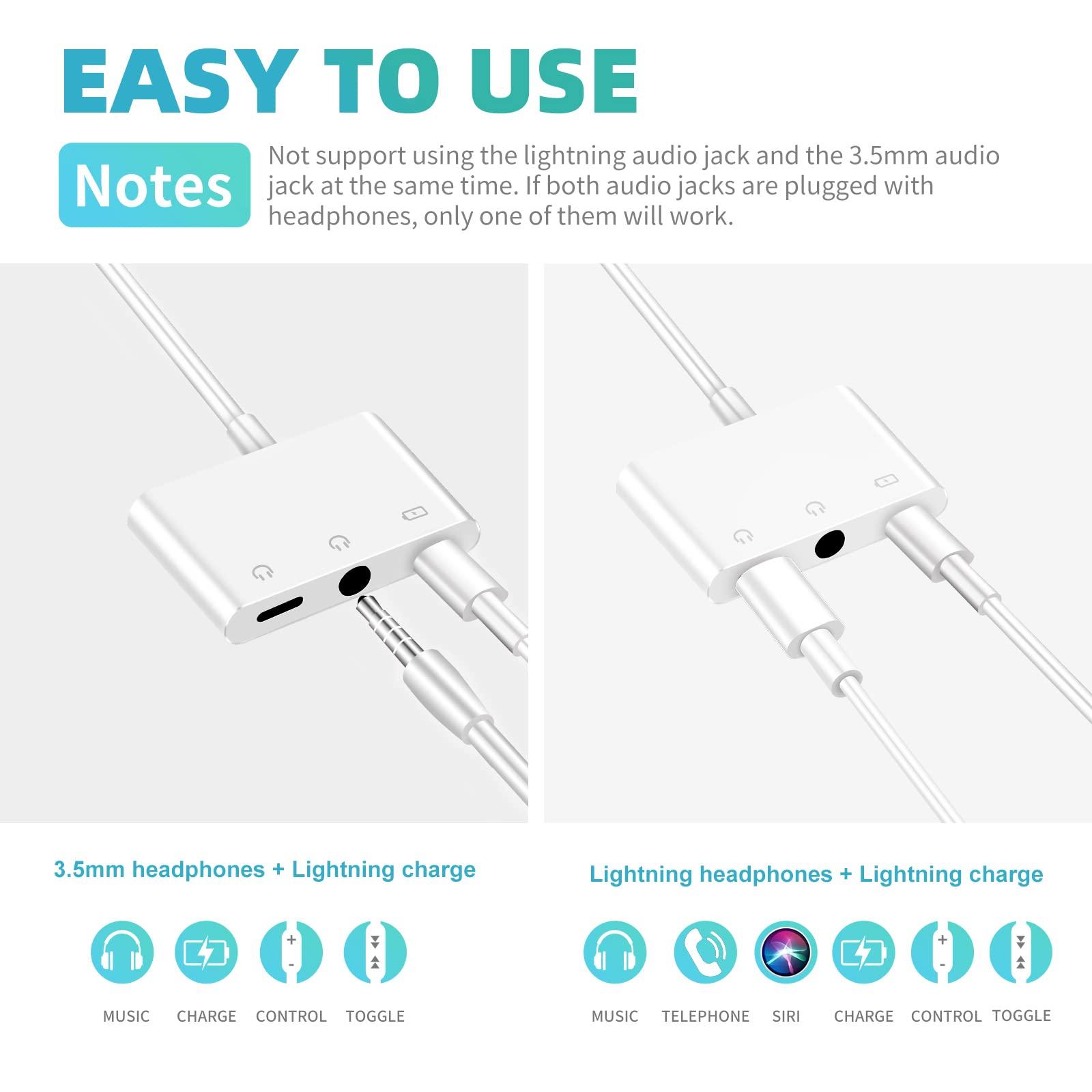 EASY TO USE

Notes

Not support using the lightning audio jack and the 3.5mm audio jack at the same time. If both audio jacks are plugged with headphones, only one of them will work.

3.5mm headphones + Lightning charge

MUSIC CHARGE CONTROL TOGGLE

Lightning headphones + Lightning charge

MUSIC TELEPHONE SIRI CHARGE CONTROL TOGGLE