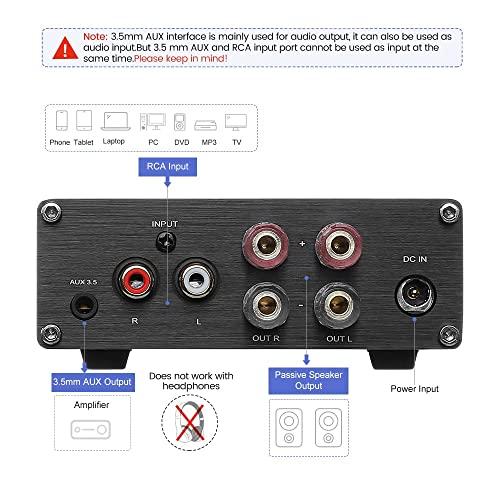 Note: 3.5mm AUX interface is mainly used for audio output, it can also be used as audio input.But 3.5 mm AUX and RCA input port cannot be used as input at the same time.Please keep in mind!

Phone Tablet Laptop PC DVD MP3 TV

RCA Input

INPUT

AUX 3.5

R

L

+

-

OUT R

OUT L

DC IN

3.5mm AUX Output

Amplifier

Does not work with headphones

Passive Speaker Output

Power Input