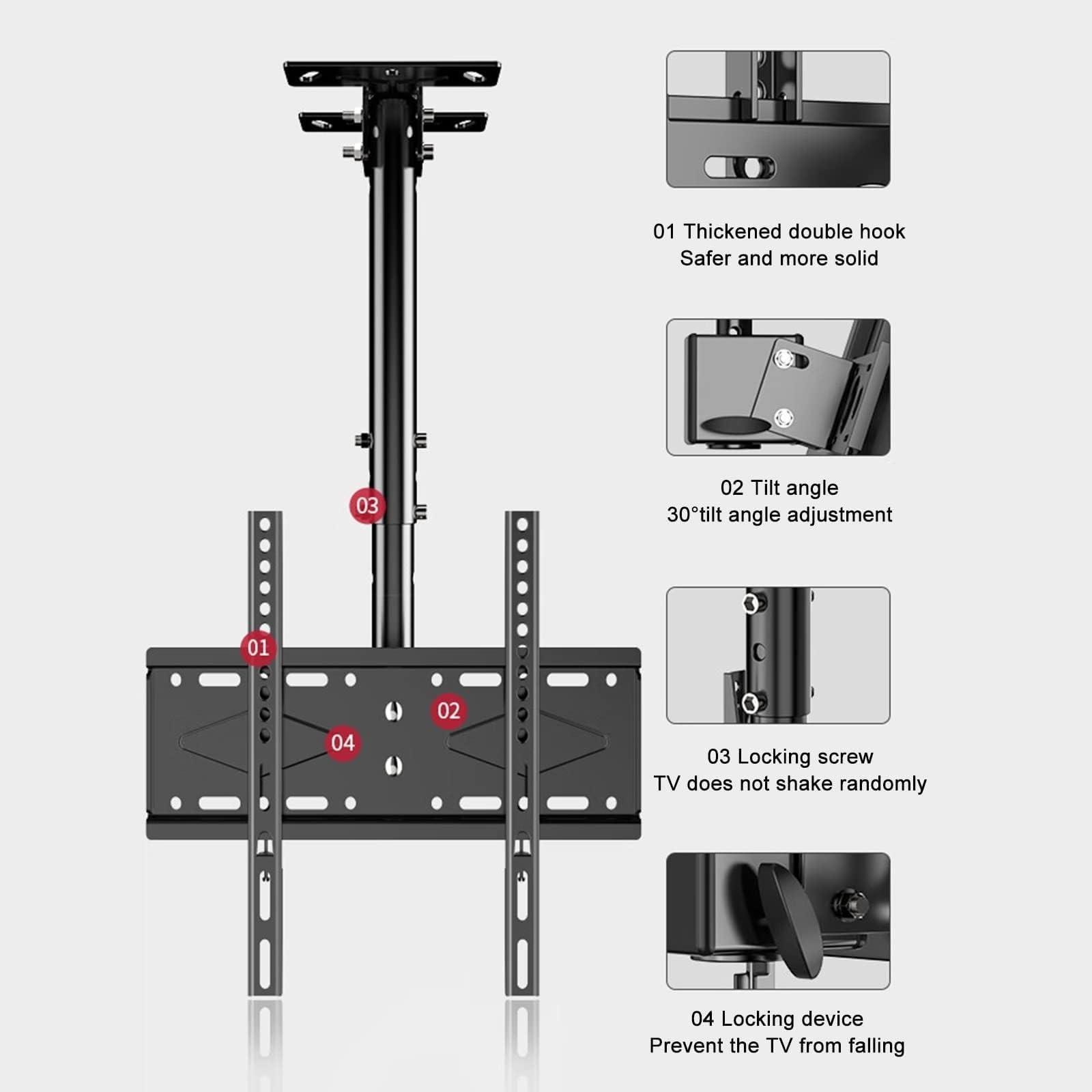 03

01

02

04

01 Thickened double hook
Safer and more solid

02 Tilt angle
30°tilt angle adjustment

03 Locking screw
TV does not shake randomly

04 Locking device
Prevent the TV from falling