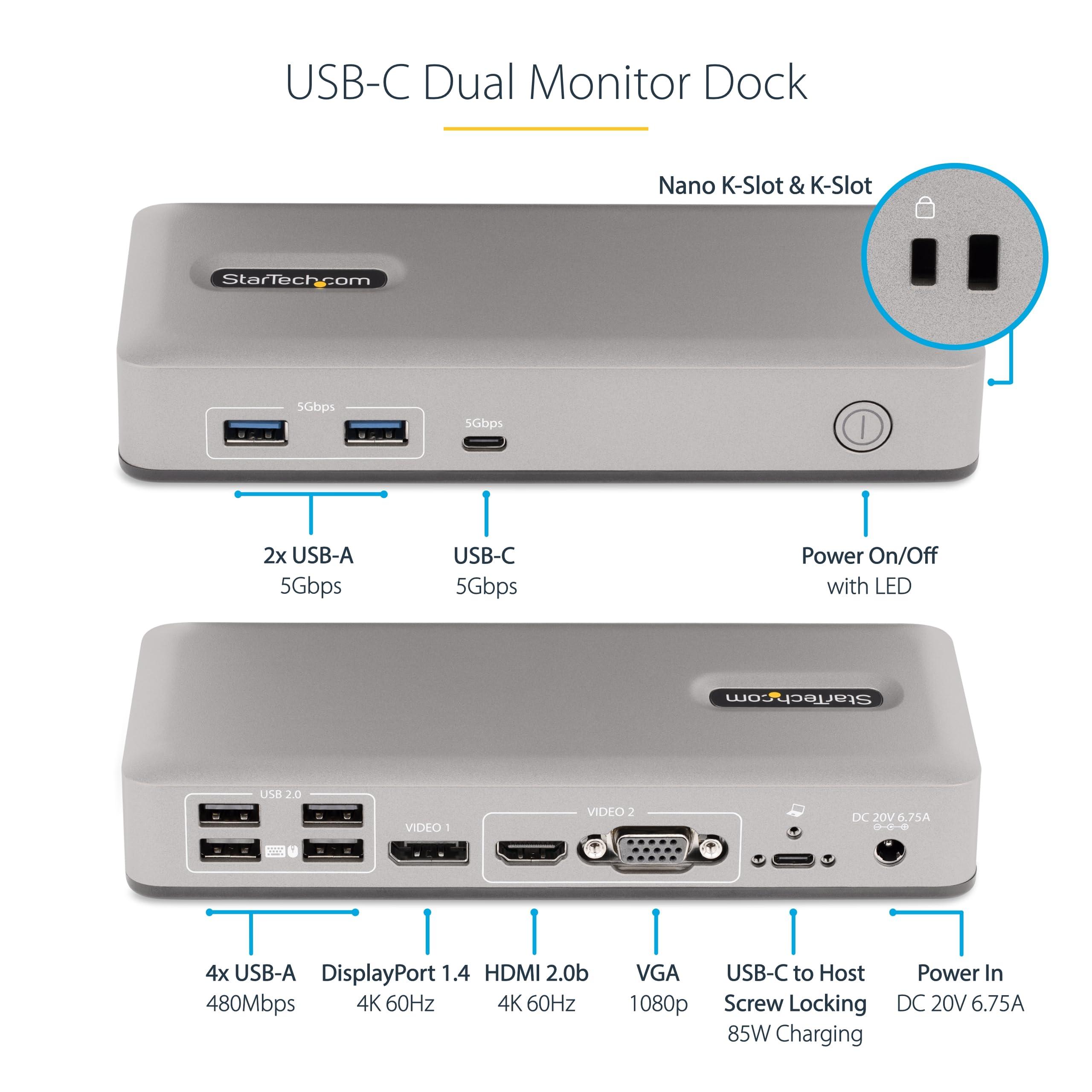 USB-C Dual Monitor Dock

Nano K-Slot & K-Slot

StarTech.com

5Gbps

5Gbps

2x USB-A
5Gbps

USB-C
5Gbps

Power On/Off
with LED

StarTech.com

USB 2.0

VIDEO 1

VIDEO 2

DC 20V 6.75A

4x USB-A
480Mbps

DisplayPort 1.4
4K 60Hz

HDMI 2.0b
4K 60Hz

VGA
1080p

USB-C to Host
Screw Locking
85W Charging

Power In
DC 20V 6.75A