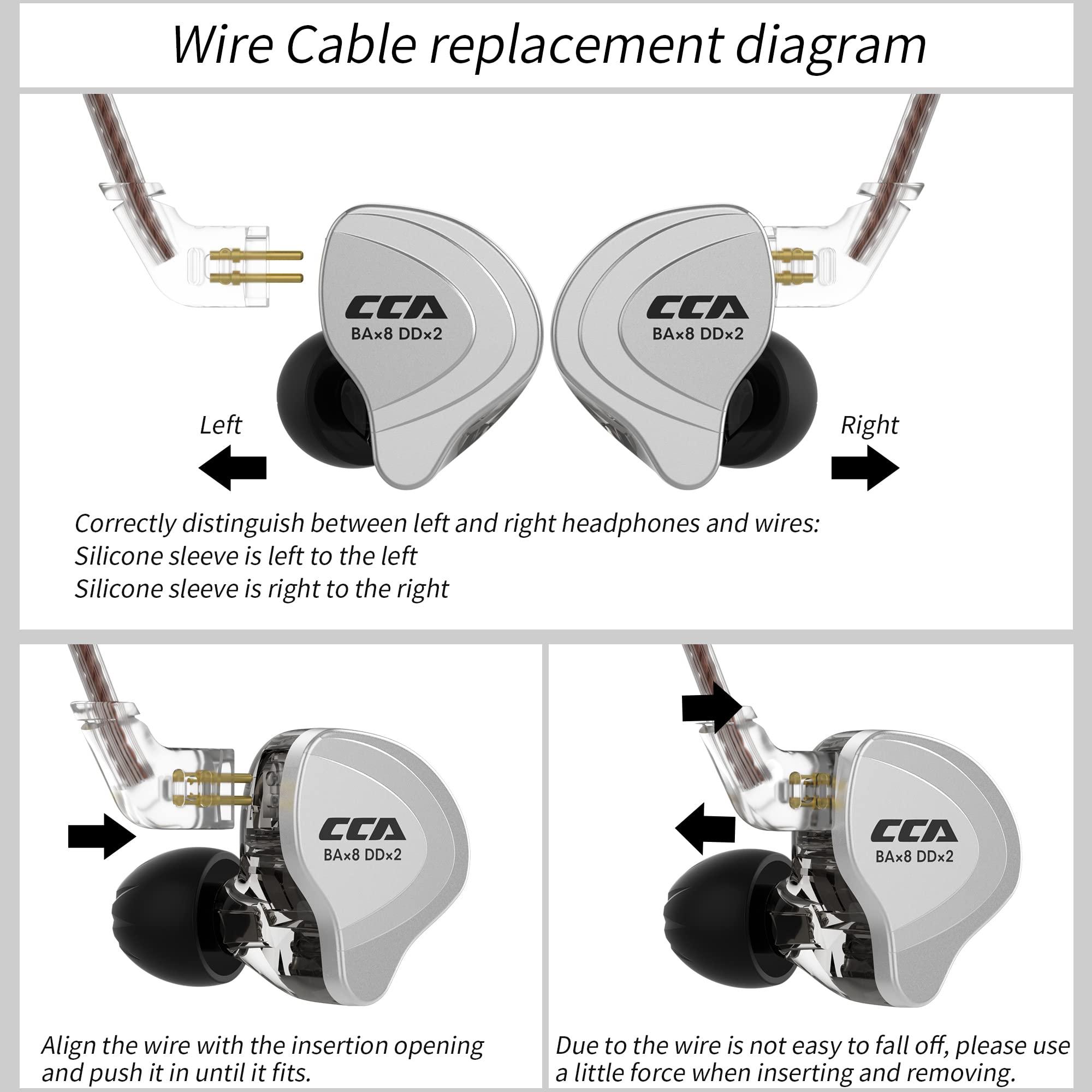 Wire Cable replacement diagram

CCA
BA×8 DD×2

CCA
BA×8 DD×2

Left

Right

Correctly distinguish between left and right headphones and wires:
Silicone sleeve is left to the left
Silicone sleeve is right to the right

CCA
BA×8 DD×2

Align the wire with the insertion opening and push it in until it fits.

CCA
BA×8 DD×2

Due to the wire is not easy to fall off, please use a little force when inserting and removing.