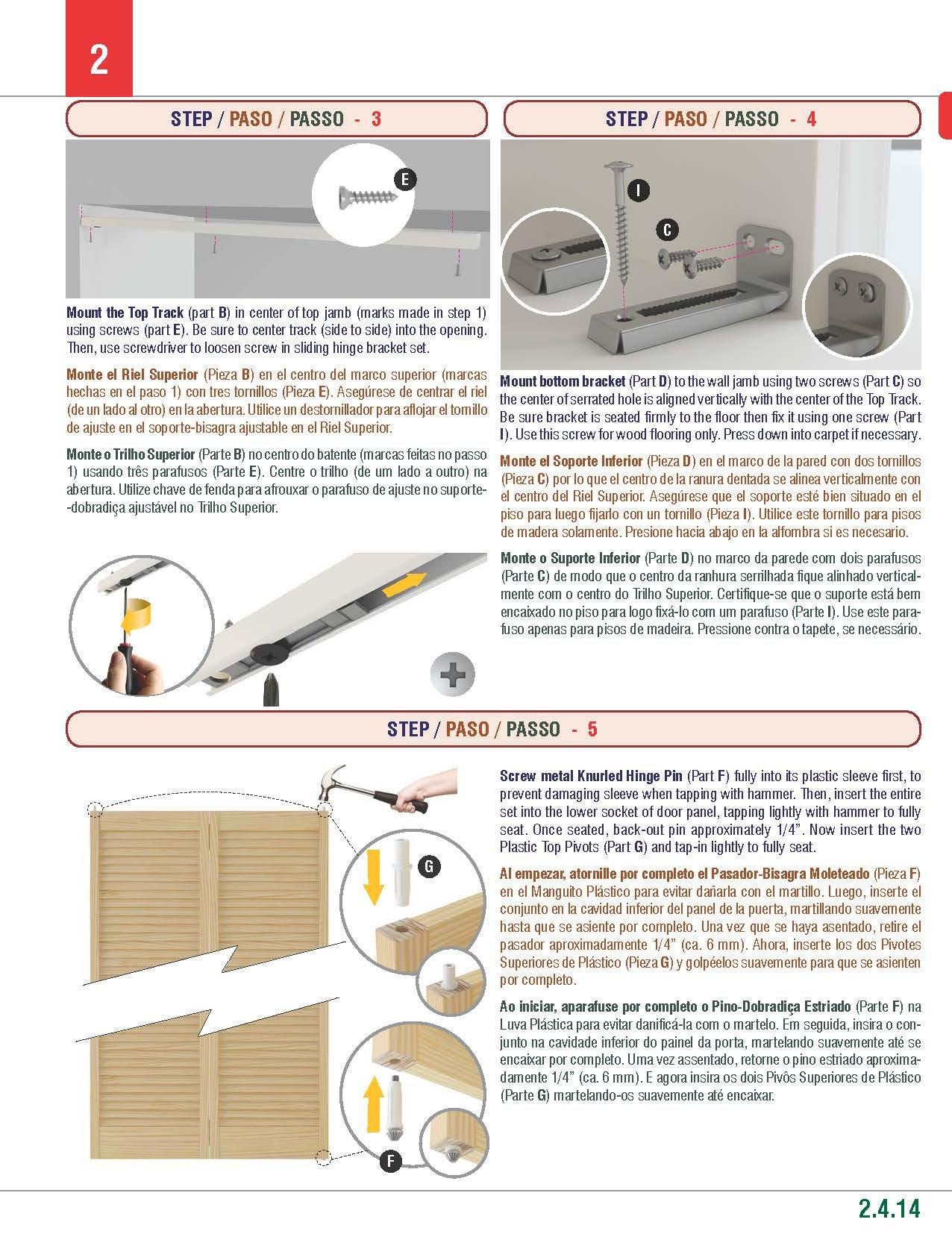 2

STEP / PASO / PASSO - 3

E

Mount the Top Track (part B) in center of top jamb (marks made in step 1) using screws (part E). Be sure to center track (side to side) into the opening. Then, use screwdriver to loosen screw in sliding hinge bracket set.

Monte el Riel Superior (Pieza B) en el centro del marco superior (marcas hechas en el paso 1) con tres tornillos (Pieza E). Asegúrese de centrar el riel (de un lado al otro) en la abertura. Utilice un destornillador para aflojar el tornillo de ajuste en el soporte-bisagra ajustable en el Riel Superior.

Monte o Trilho Superior (Parte B) no centro do batente (marcas feitas no passo 1) usando três parafusos (Parte E). Centre o trilho (de um lado a outro) na abertura. Utilize chave de fenda para afrouxar o parafuso de ajuste no suporte-dobradiça ajustável no Trilho Superior.

STEP / PASO / PASSO - 4

I

C

Mount bottom bracket (Part D) to the wall jamb using two screws (Part C) so the center of serrated hole is aligned vertically with the center of the Top Track. Be sure bracket is seated firmly to the floor then fix it using one screw (Part I). Use this screw for wood flooring only. Press down into carpet if necessary.

Monte el Soporte Inferior (Pieza D) en el marco de la pared con dos tornillos (Pieza C) por lo que el centro de la ranura dentada se alinea verticalmente con el centro del Riel Superior. Asegúrese que el soporte esté bien situado en el piso para luego fijarlo con un tornillo (Pieza I). Utilice este tornillo para pisos de madera solamente. Presione hacia abajo en la alfombra si es necesario.

Monte o Suporte Inferior (Parte D) no marco da parede com dois parafusos (Parte C) de modo que o centro da ranhura serrilhada fique alinhado verticalmente com o centro do Trilho Superior. Certifique-se que o suporte está bem encaixado no piso para logo fixá-lo com um parafuso (Parte I). Use este parafuso apenas para pisos de madeira. Pressione contra o tapete, se necessário.

STEP / PASO / PASSO - 5

G

F

Screw metal Knurled Hinge Pin (Part F) fully into its plastic sleeve first, to prevent damaging sleeve when tapping with hammer. Then, insert the entire set into the lower socket of door panel, tapping lightly with hammer to fully seat. Once seated, back-out pin approximately 1/4". Now insert the two Plastic Top Pivots (Part G) and tap-in lightly to fully seat.

Al empezar, atornille por completo el Pasador-Bisagra Moleteado (Pieza F) en el Manguito Plástico para evitar dañarla con el martillo. Luego, inserte el conjunto en la cavidad inferior del panel de la puerta, martillando suavemente hasta que se asiente por completo. Una vez que se haya asentado, retire el pasador aproximadamente 1/4" (ca. 6 mm). Ahora, inserte los dos Pivotes Superiores de Plástico (Pieza G) y golpéelos suavemente para que se asienten por completo.

Ao iniciar, aparafuse por completo o Pino-Dobradiça Estriado (Parte F) na Luva Plástica para evitar danificá-la com o martelo. Em seguida, insira o conjunto na cavidade inferior do painel da porta, martelando suavemente até se encaixar por completo. Uma vez assentado, retorne o pino estriado aproximadamente 1/4" (ca. 6 mm). E agora insira os dois Pivôs Superiores de Plástico (Parte G) martelando-os suavemente até encaixar.

2.4.14