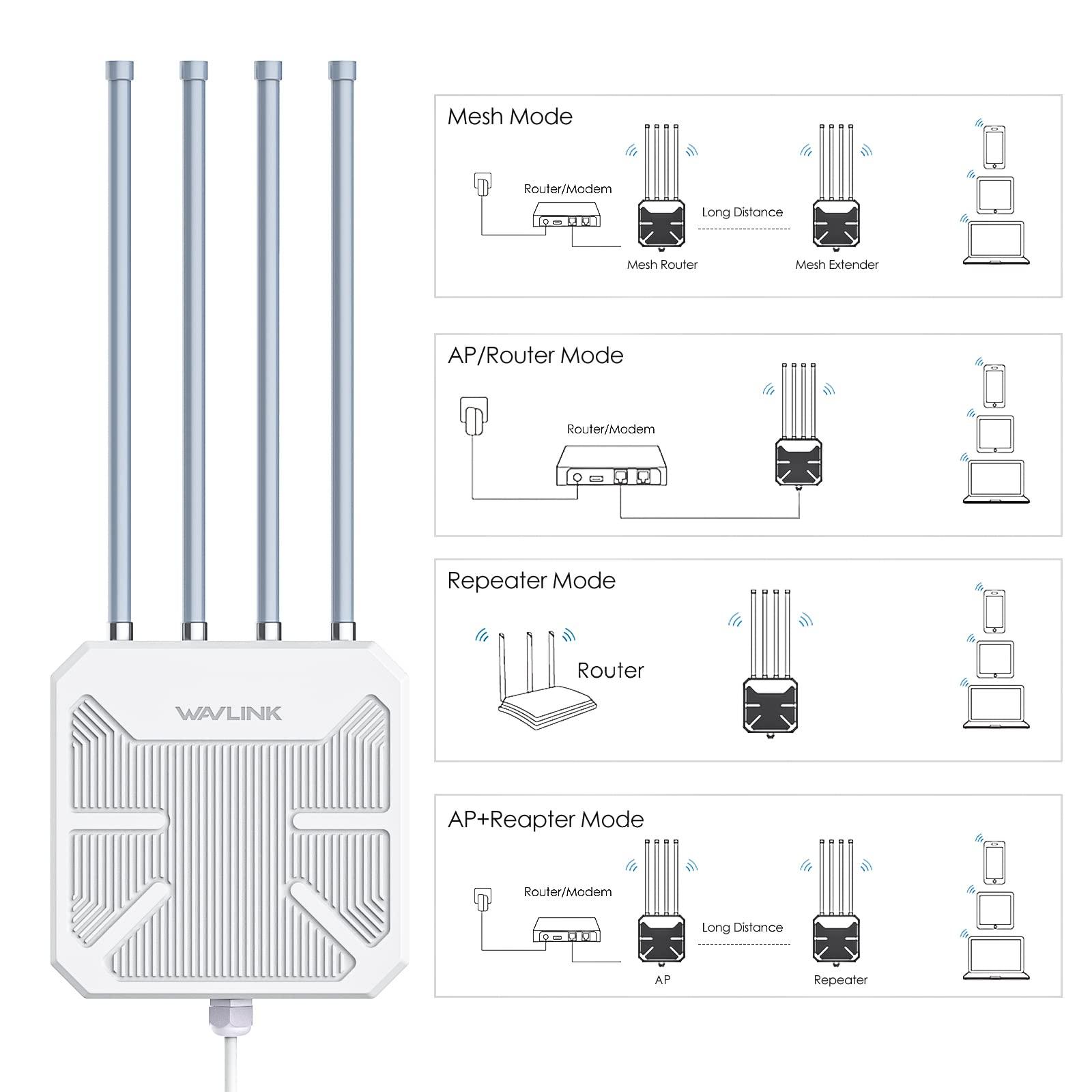 WAVLINK

Mesh Mode

Router/Modem

Long Distance

Mesh Router

Mesh Extender

AP/Router Mode

Router/Modem

Repeater Mode

Router

AP+Reapter Mode

Router/Modem

Long Distance

AP

Repeater