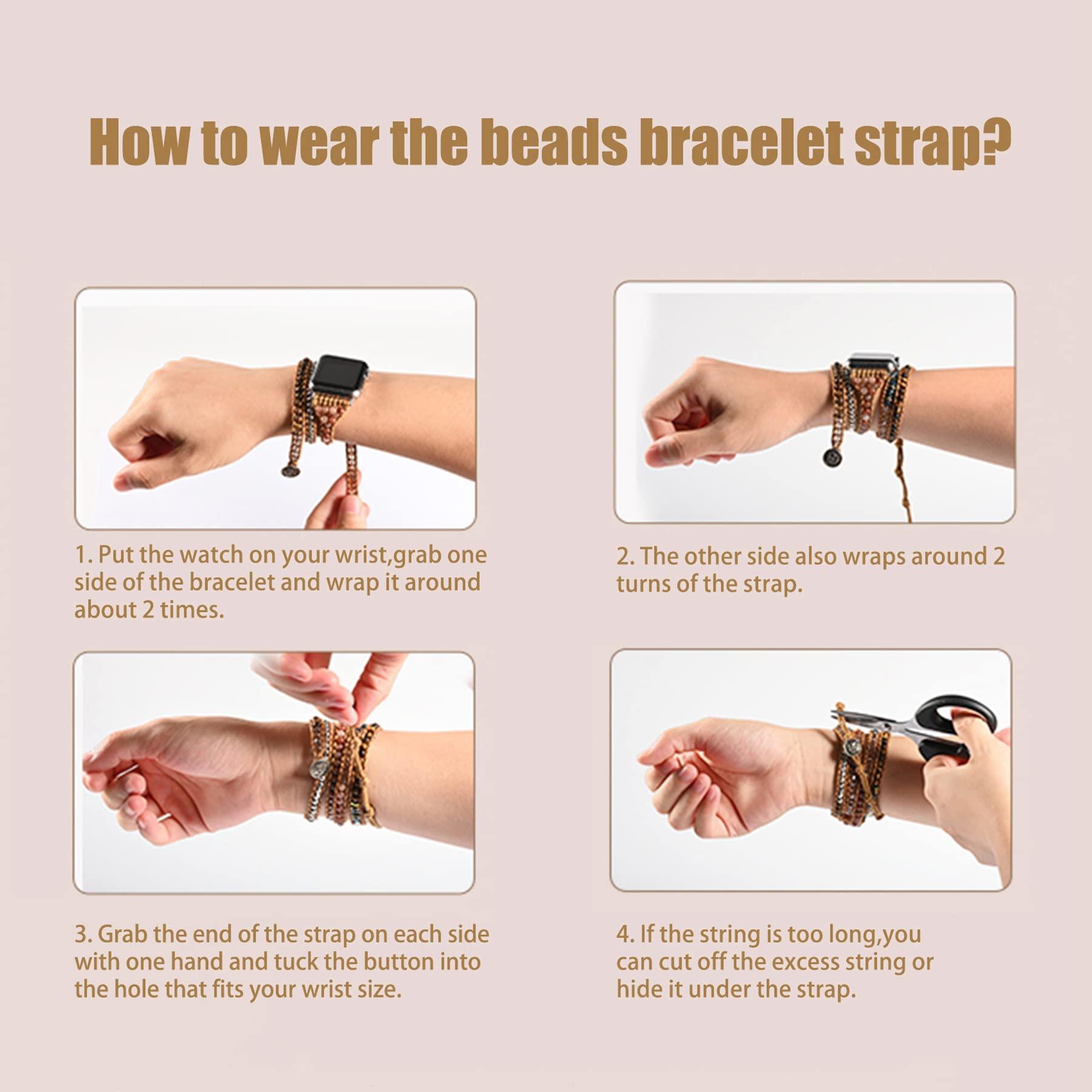 How to wear the beads bracelet strap?

1. Put the watch on your wrist,grab one side of the bracelet and wrap it around about 2 times.

2. The other side also wraps around 2 turns of the strap.

3. Grab the end of the strap on each side with one hand and tuck the button into the hole that fits your wrist size.

4. If the string is too long,you can cut off the excess string or hide it under the strap.