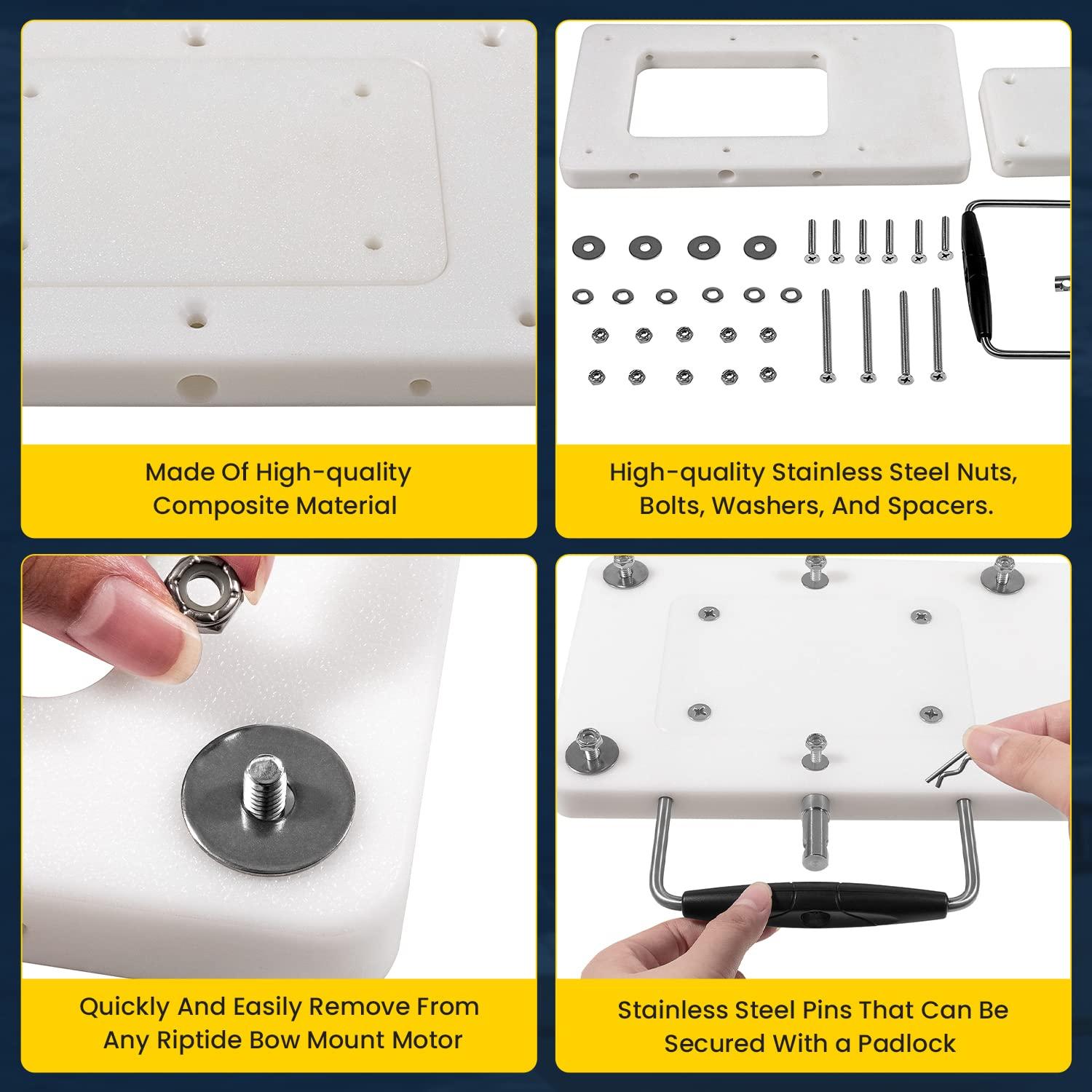 Made Of High-quality Composite Material

High-quality Stainless Steel Nuts, Bolts, Washers, And Spacers.

Quickly And Easily Remove From Any Riptide Bow Mount Motor

Stainless Steel Pins That Can Be Secured With a Padlock