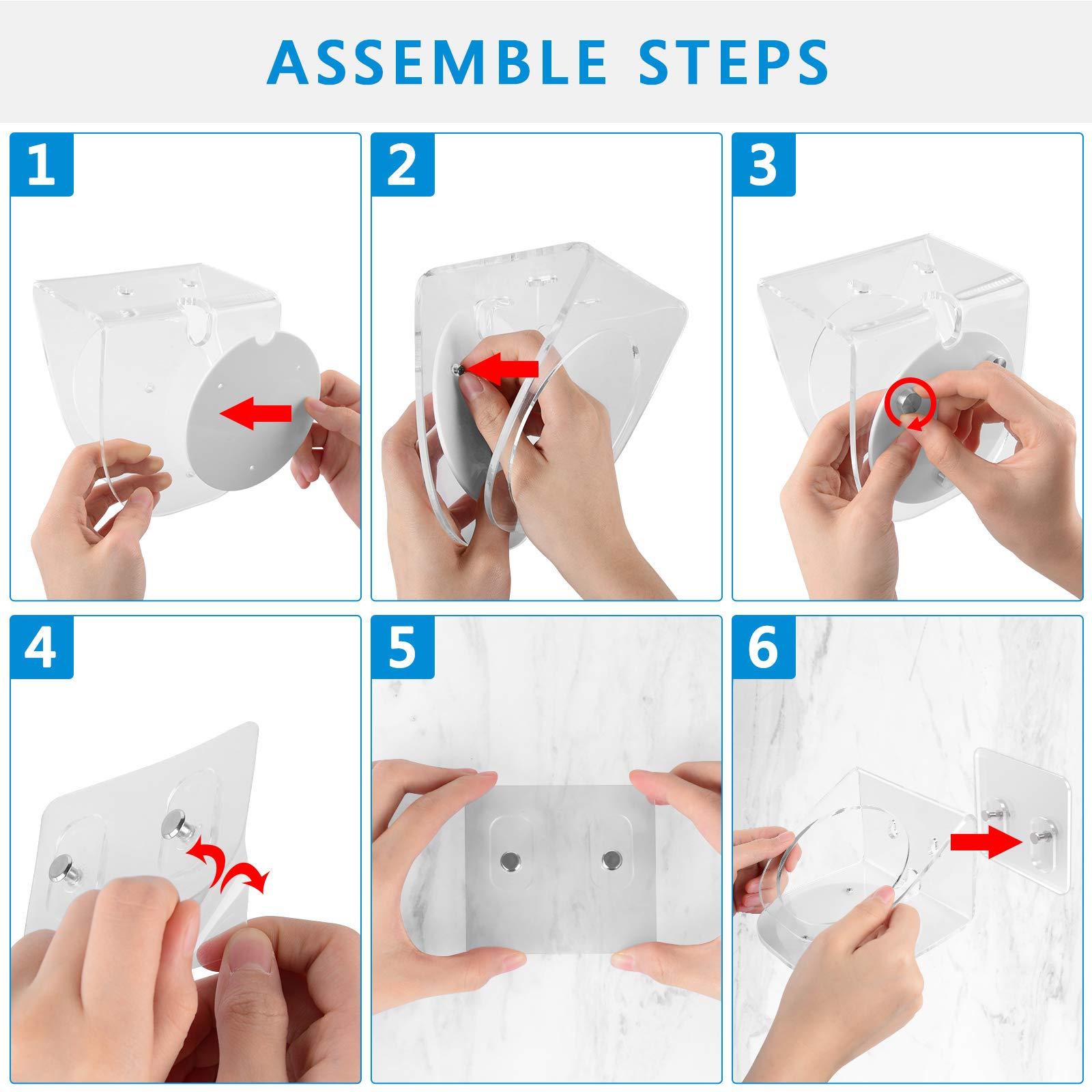 ASSEMBLE STEPS

1

2

3

4

5

6