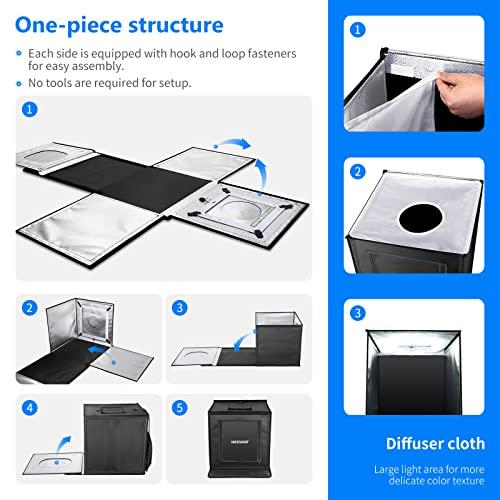 One-piece structure

Each side is equipped with hook and loop fasteners for easy assembly.

No tools are required for setup.

1

2

3

4

5

NEEWER

1

2

3

Diffuser cloth

Large light area for more delicate color texture