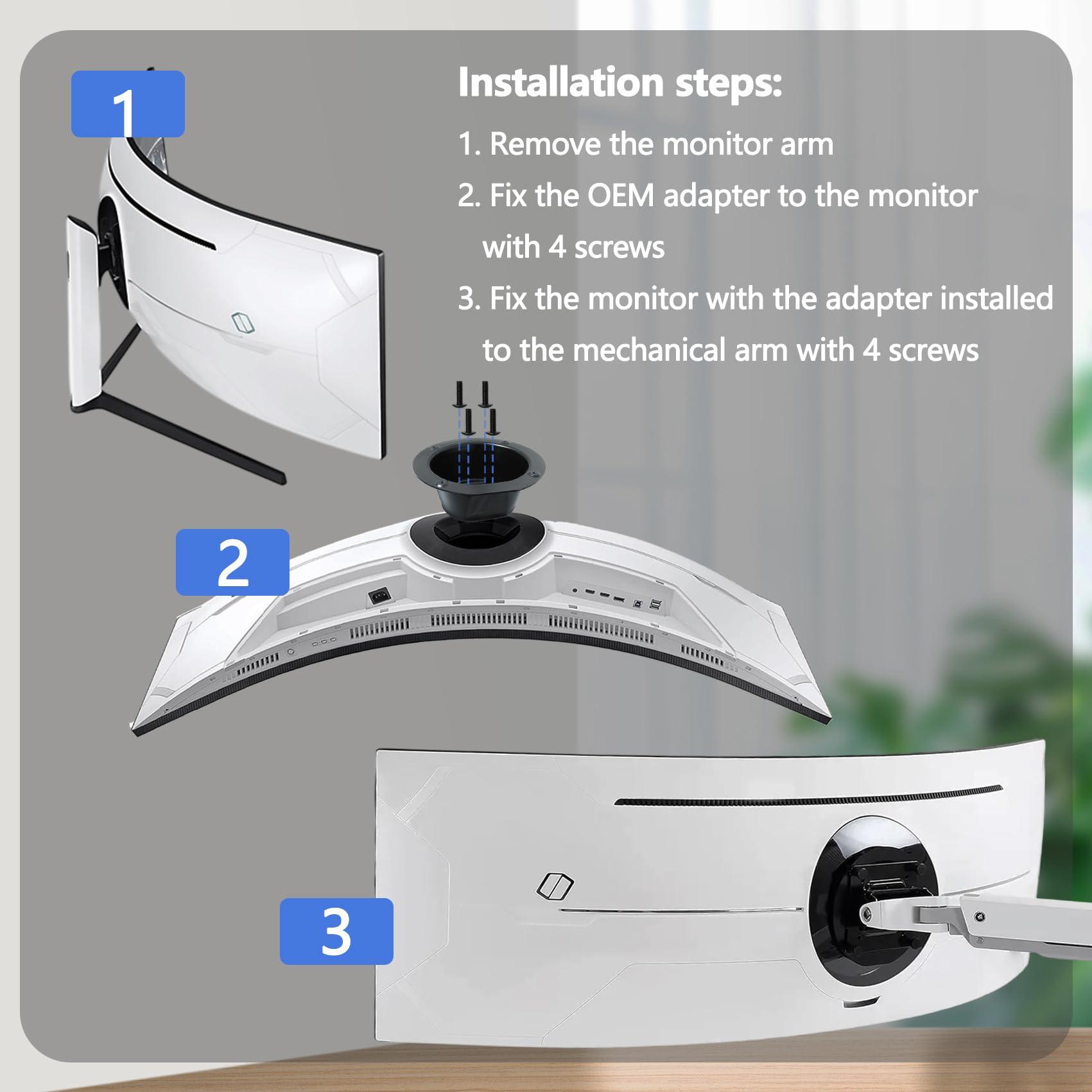 1

Installation steps:

1. Remove the monitor arm

2. Fix the OEM adapter to the monitor with 4 screws

3. Fix the monitor with the adapter installed to the mechanical arm with 4 screws

2

3