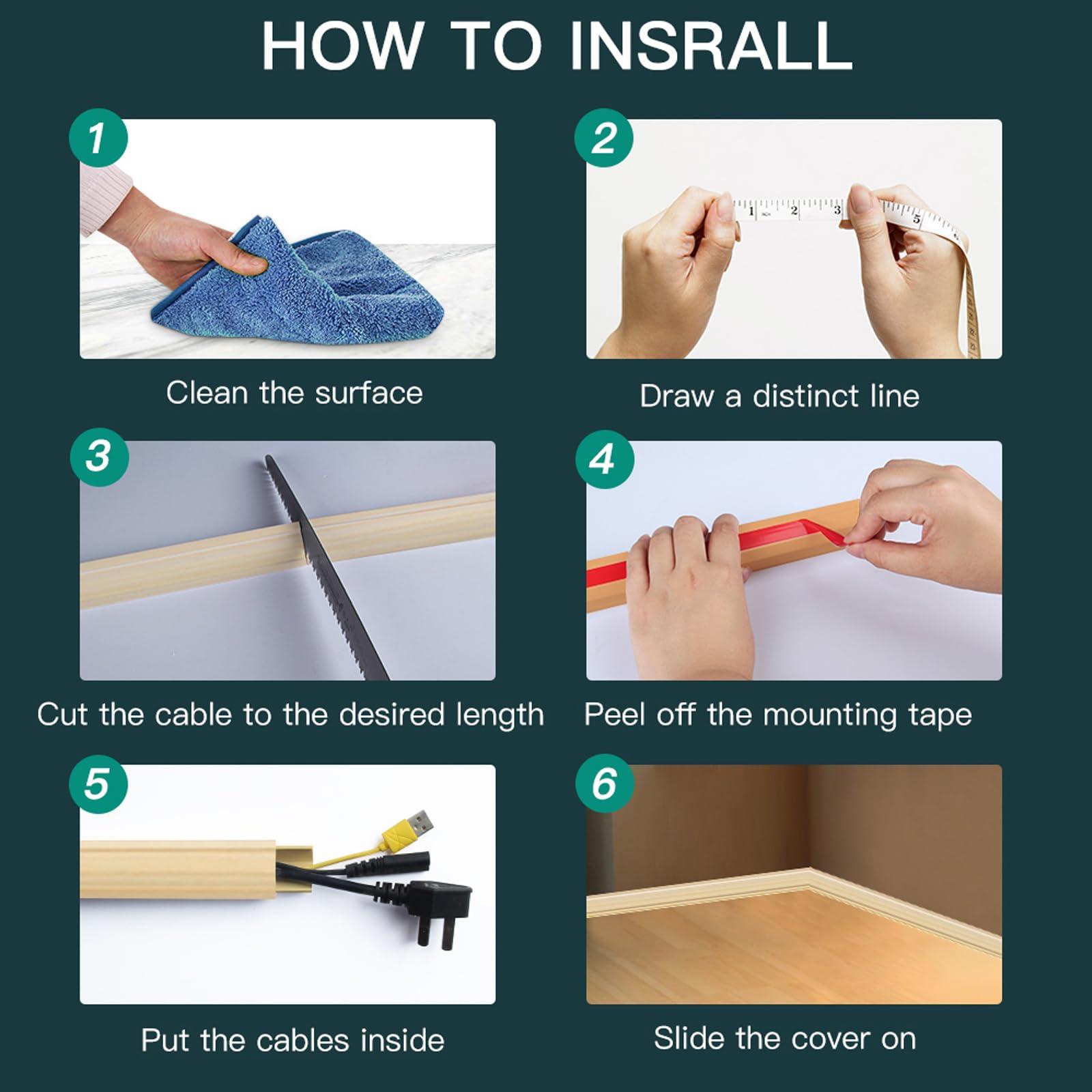 HOW TO INSRALL

1

Clean the surface

2

1 2 3 5

Draw a distinct line

3

Cut the cable to the desired length

4

Peel off the mounting tape

5

Put the cables inside

6

Slide the cover on