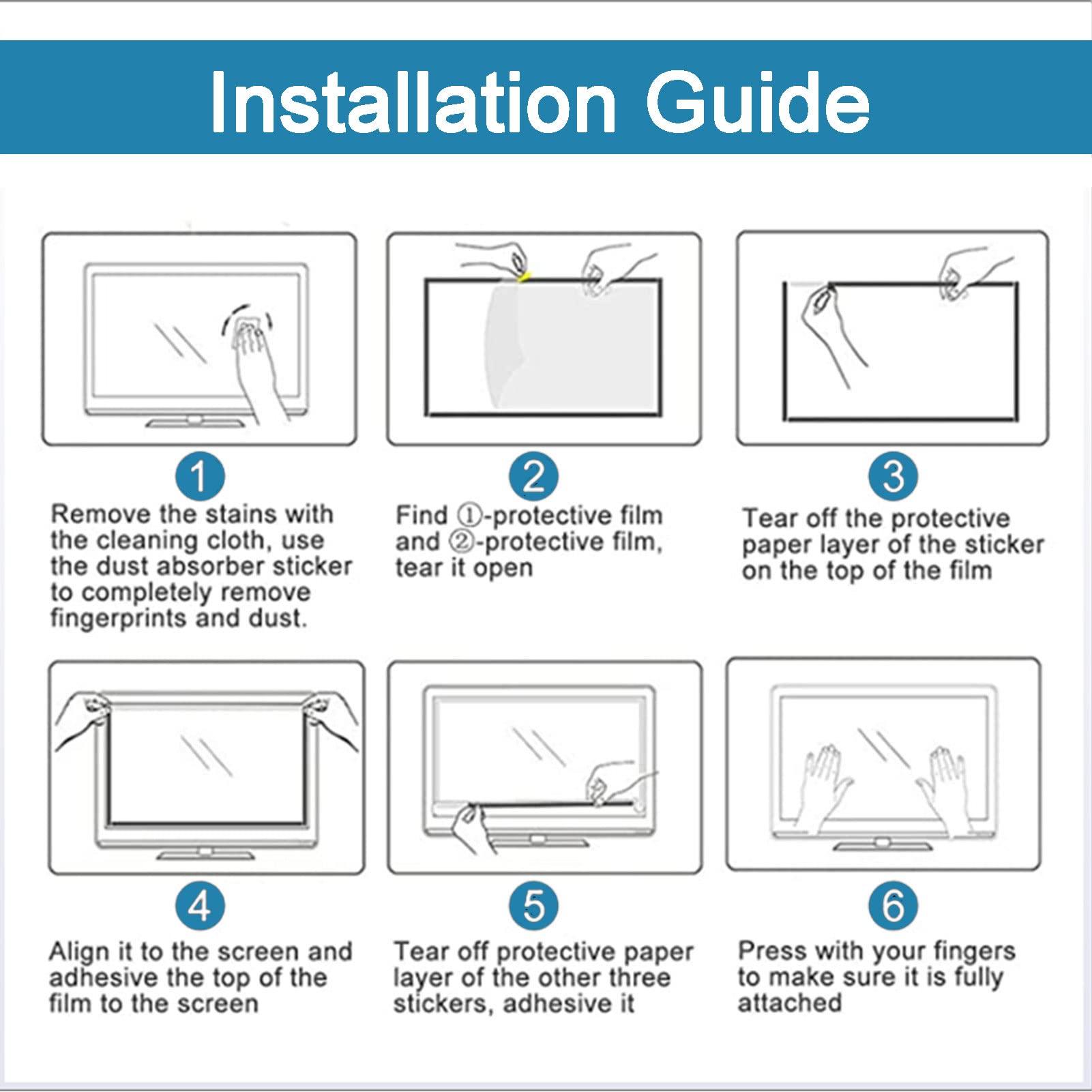 Installation Guide

1

Remove the stains with the cleaning cloth, use the dust absorber sticker to completely remove fingerprints and dust.

2

Find ①-protective film and ②-protective film, tear it open

3

Tear off the protective paper layer of the sticker on the top of the film

4

Align it to the screen and adhesive the top of the film to the screen

5

Tear off protective paper layer of the other three stickers, adhesive it

6

Press with your fingers to make sure it is fully attached