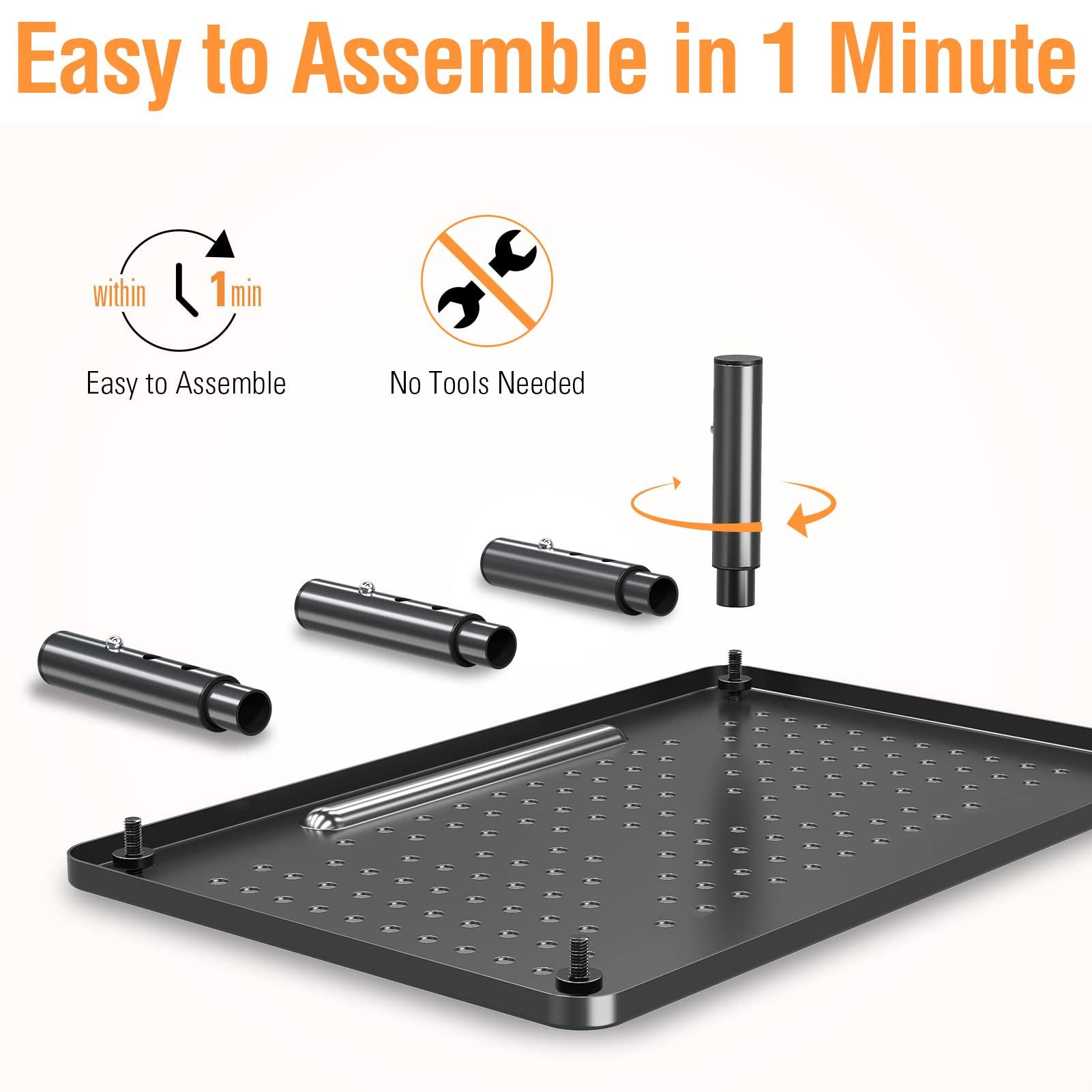 Easy to Assemble in 1 Minute

within 1min

Easy to Assemble

No Tools Needed