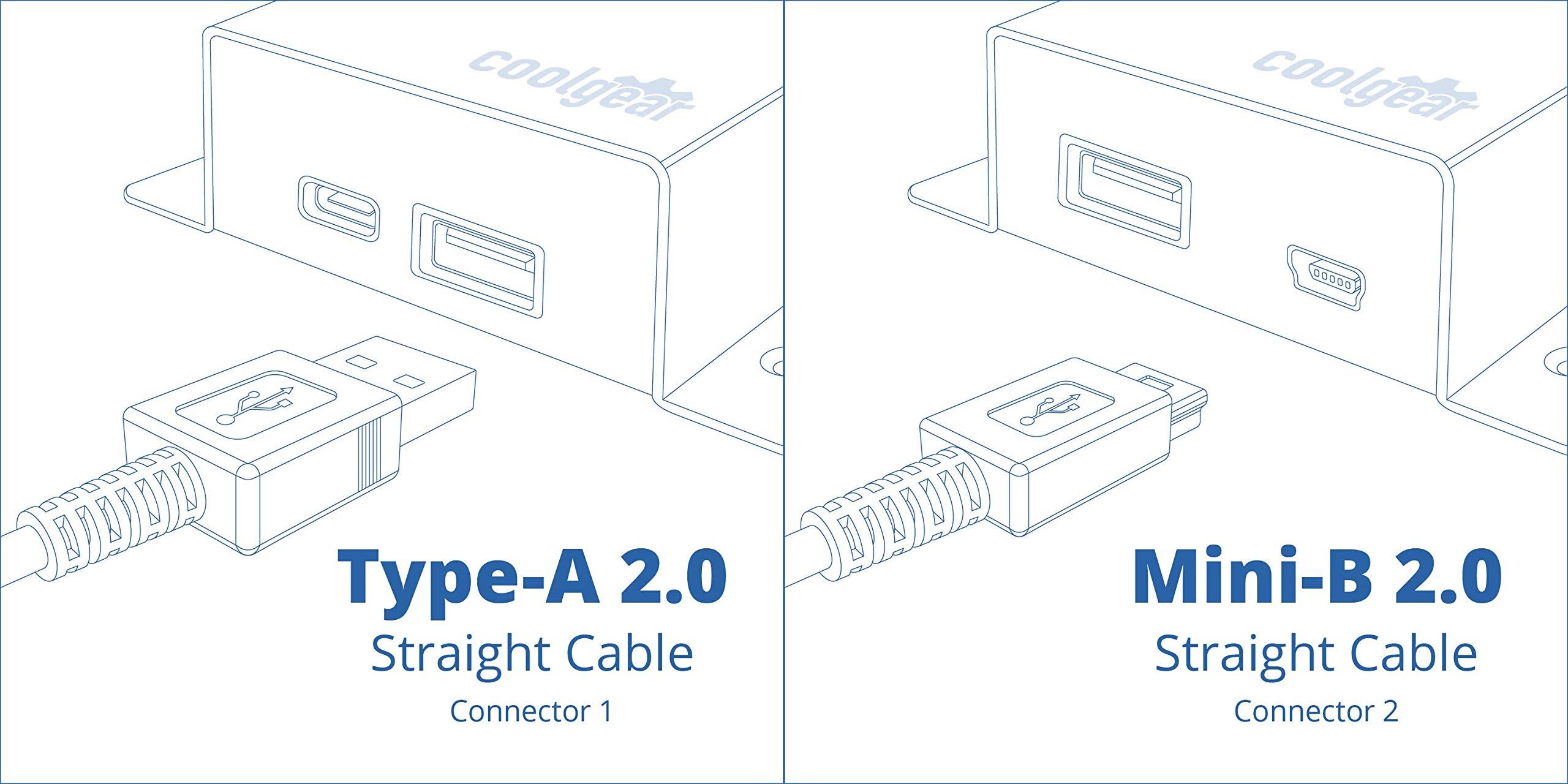 coolgear

Type-A 2.0

Straight Cable

Connector 1

coolgear

Mini-B 2.0

Straight Cable

Connector 2